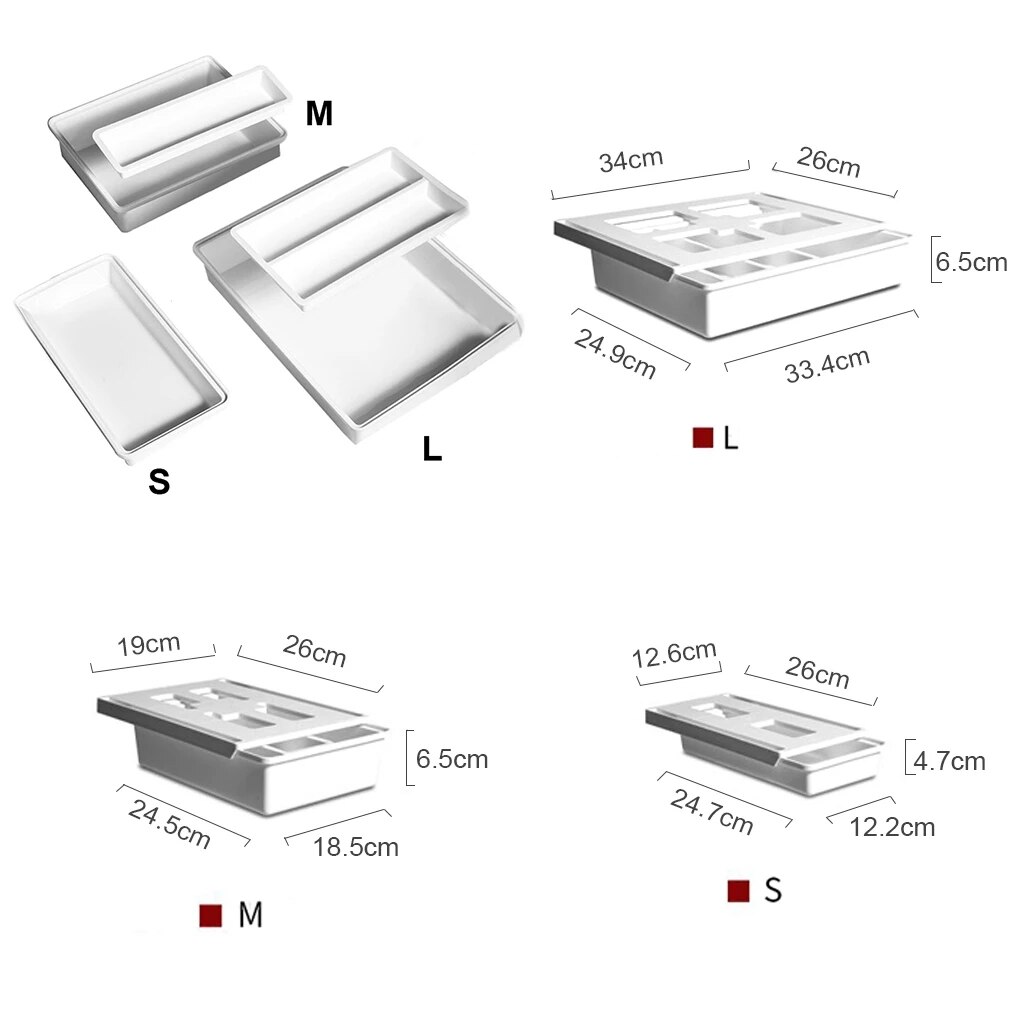 M

S

L

34cm
26cm
6.5cm
24.9cm
33.4cm
L

19cm
26cm
6.5cm
24.5cm
18.5cm
M

12.6cm
26cm
4.7cm
24.7cm
12.2cm
S