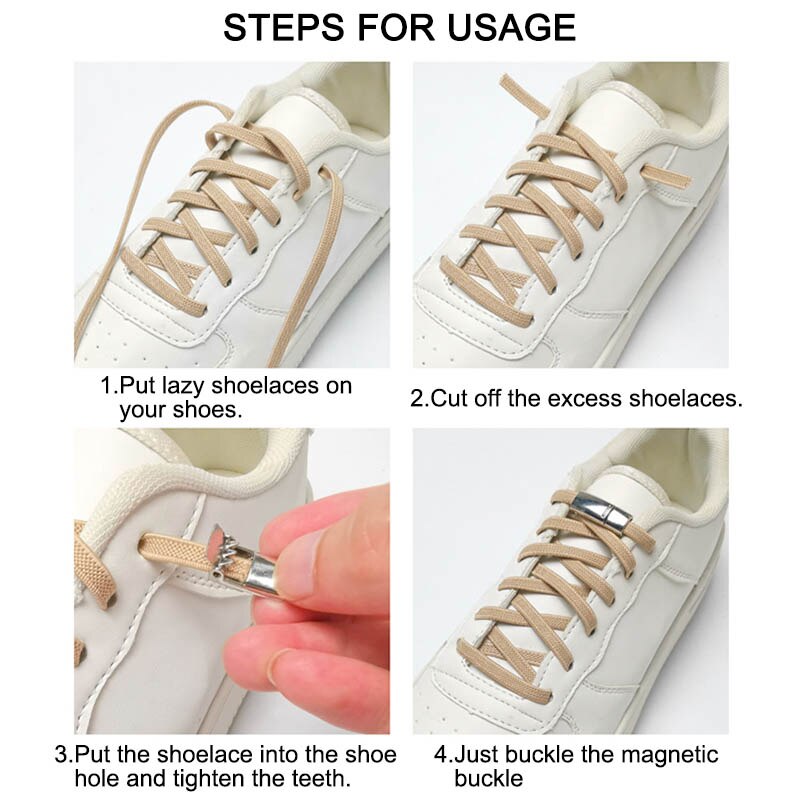 STEPS FOR USAGE

1.Put lazy shoelaces on your shoes.

2.Cut off the excess shoelaces.

3.Put the shoelace into the shoe hole and tighten the teeth.

4.Just buckle the magnetic buckle