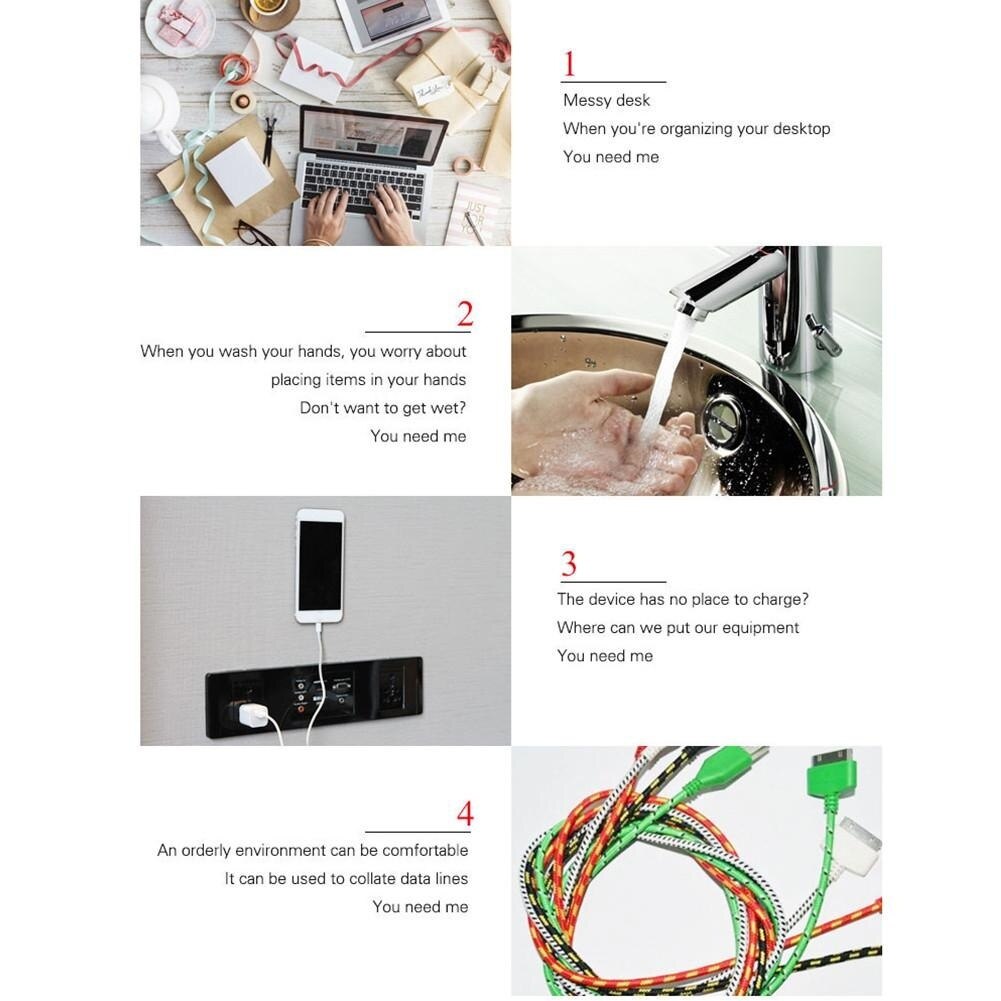 1

Messy desk

When you're organizing your desktop

You need me

2

When you wash your hands, you worry about placing items in your hands

Don't want to get wet?

You need me

3

The device has no place to charge?

Where can we put our equipment

You need me

4

An orderly environment can be comfortable

It can be used to collate data lines

You need me