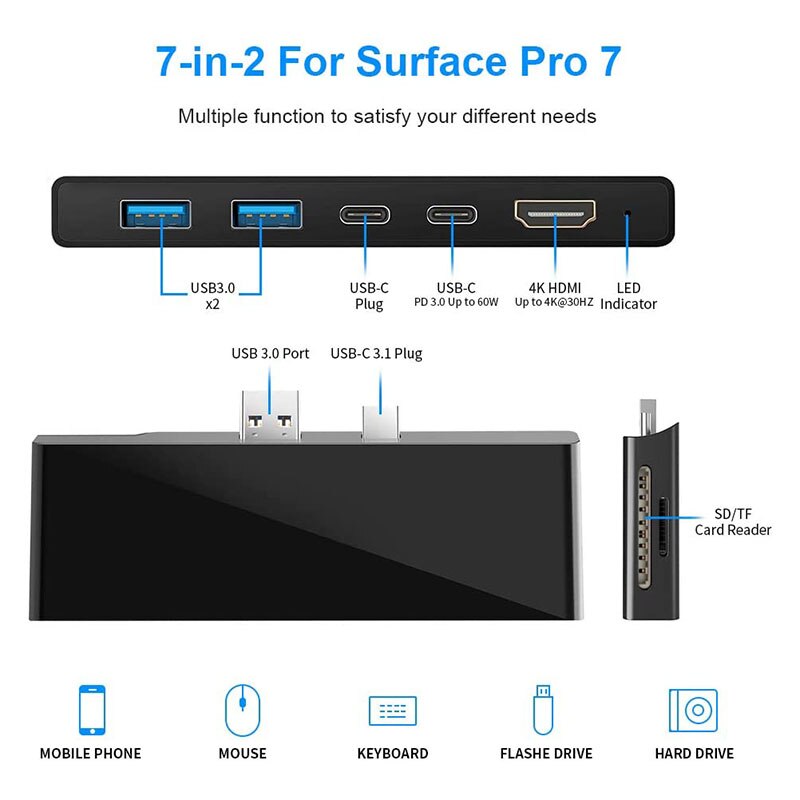 7-in-2 For Surface Pro 7

Multiple function to satisfy your different needs

USB3.0 x2

USB-C Plug

USB-C
PD 3.0 Up to 60W

4K HDMI
Up to 4K@30HZ

LED Indicator

USB 3.0 Port

USB-C 3.1 Plug

SD/TF Card Reader

MOBILE PHONE

MOUSE

KEYBOARD

FLASHE DRIVE

HARD DRIVE