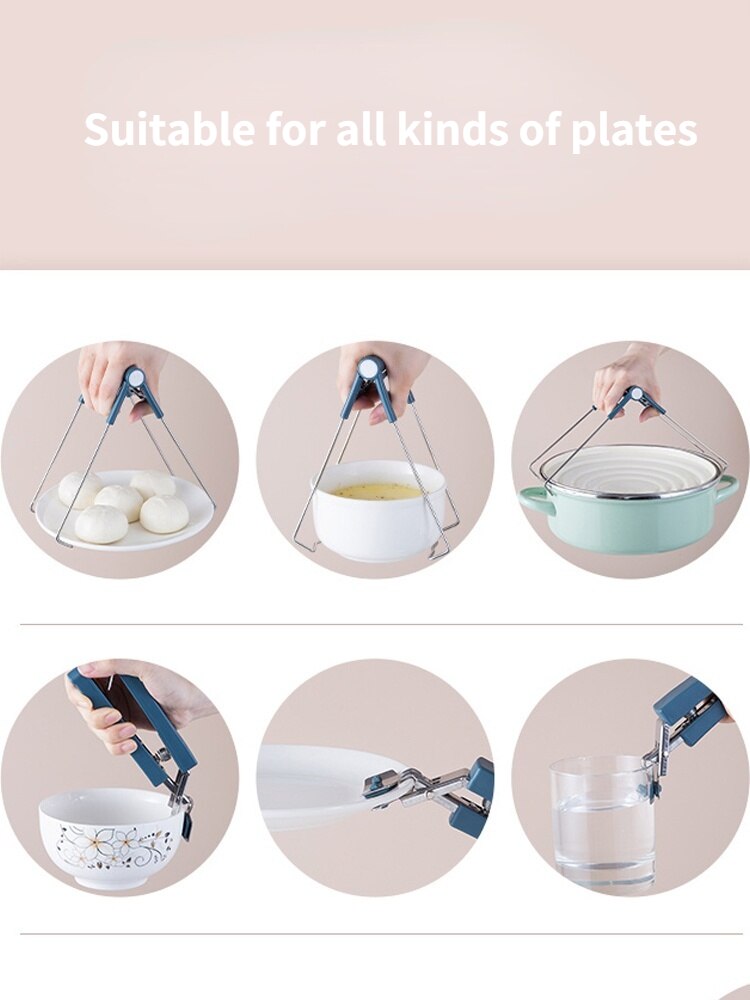 Suitable for all kinds of plates