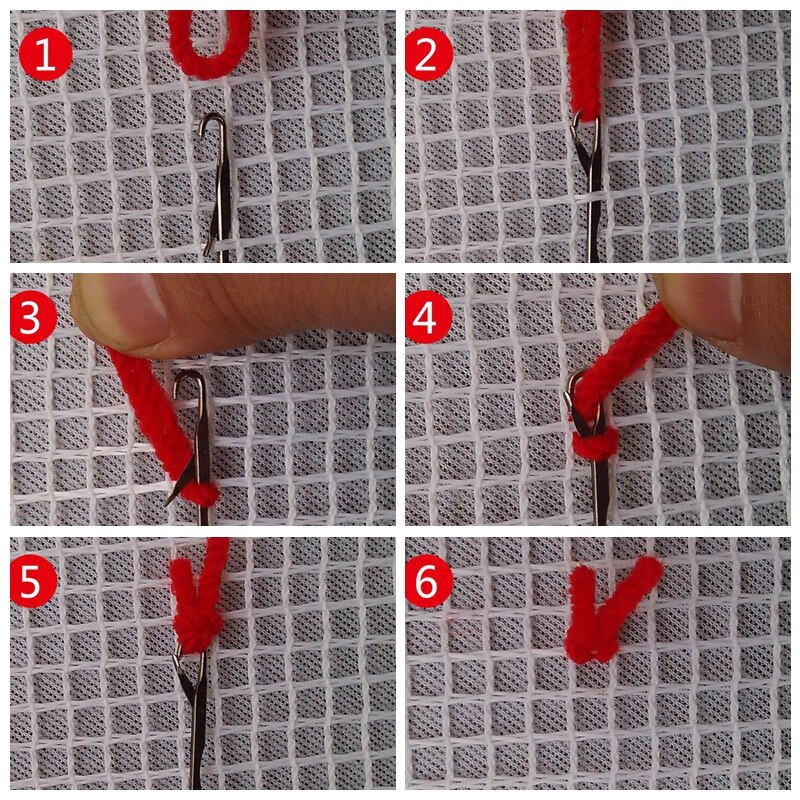 1

2

3

4

5

6