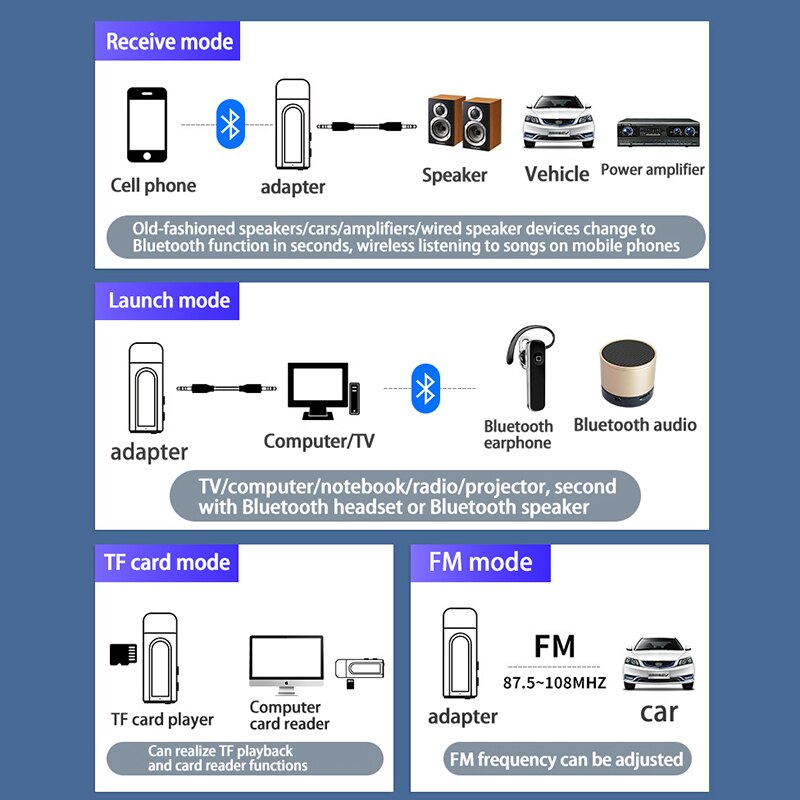 Receive mode

Cell phone

adapter

Speaker

Vehicle

Power amplifier

Old-fashioned speakers/cars/amplifiers/wired speaker devices change to Bluetooth function in seconds, wireless listening to songs on mobile phones

Launch mode

adapter

Computer/TV

Bluetooth earphone

Bluetooth audio

TV/computer/notebook/radio/projector, second with Bluetooth headset or Bluetooth speaker

TF card mode

TF card player

Computer card reader

Can realize TF playback and card reader functions

FM mode

adapter

FM

87.5~108MHZ

car

FM frequency can be adjusted