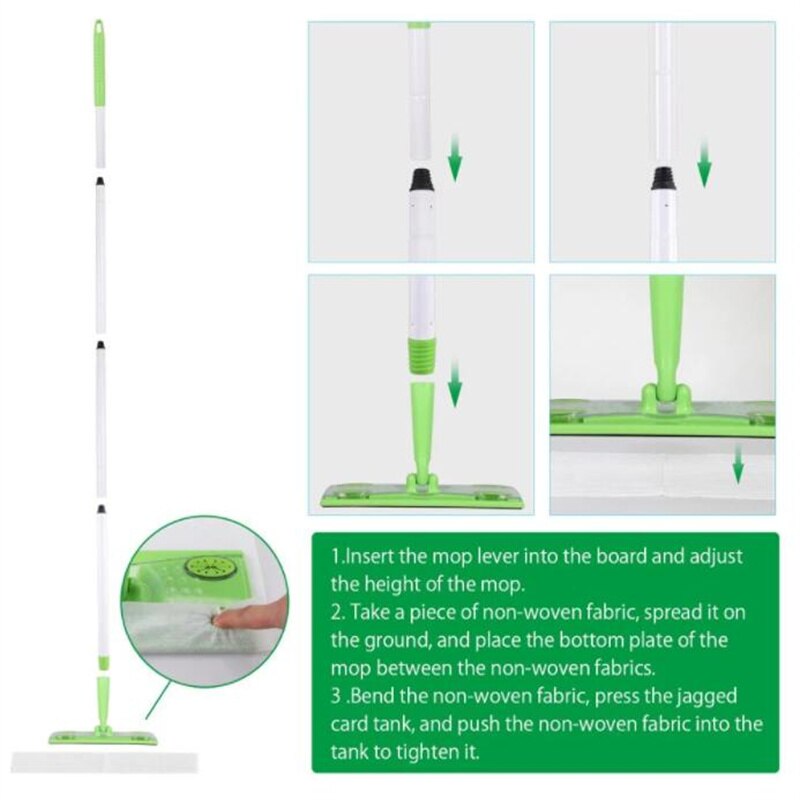 1.Insert the mop lever into the board and adjust the height of the mop.
2. Take a piece of non-woven fabric, spread it on the ground, and place the bottom plate of the mop between the non-woven fabrics.
3 .Bend the non-woven fabric, press the jagged card tank, and push the non-woven fabric into the tank to tighten it.