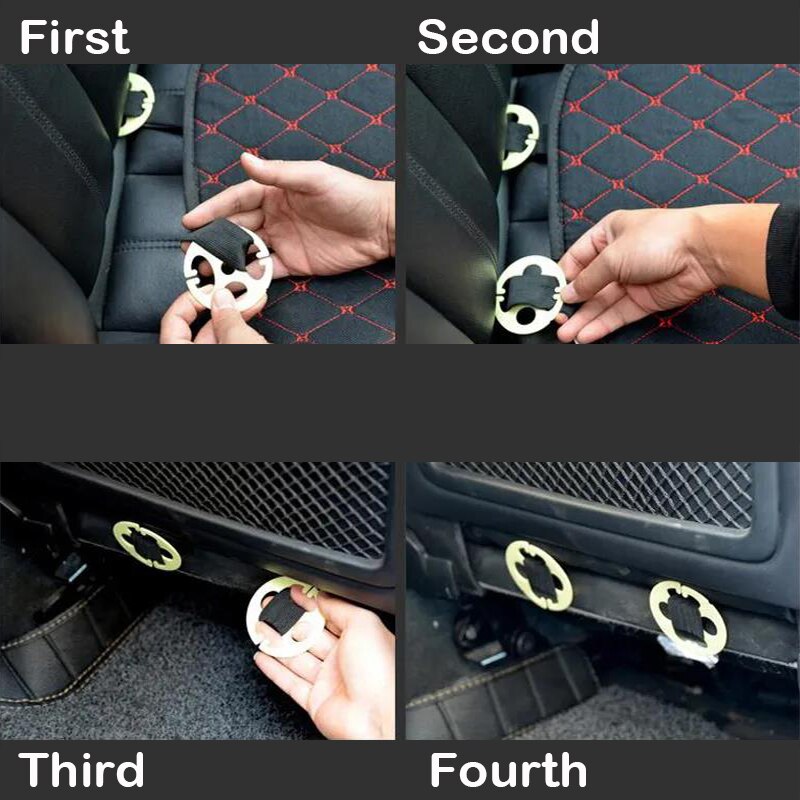 First

Second

Third

Fourth