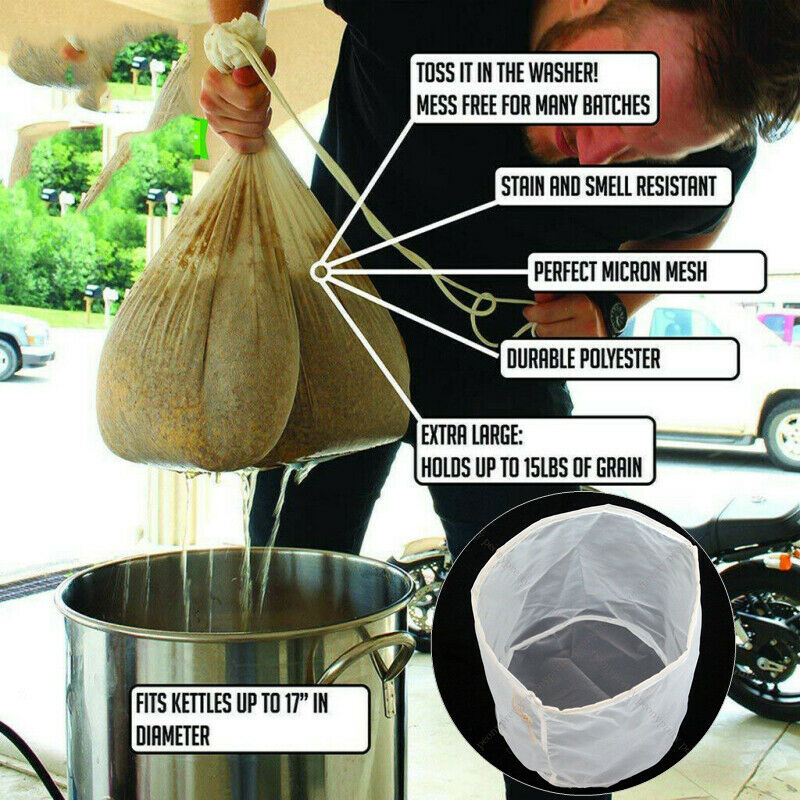 TOSS IT IN THE WASHER!
MESS FREE FOR MANY BATCHES

STAIN AND SMELL RESISTANT

PERFECT MICRON MESH

DURABLE POLYESTER

EXTRA LARGE:
HOLDS UP TO 15LBS OF GRAIN

FITS KETTLES UP TO 17" IN DIAMETER