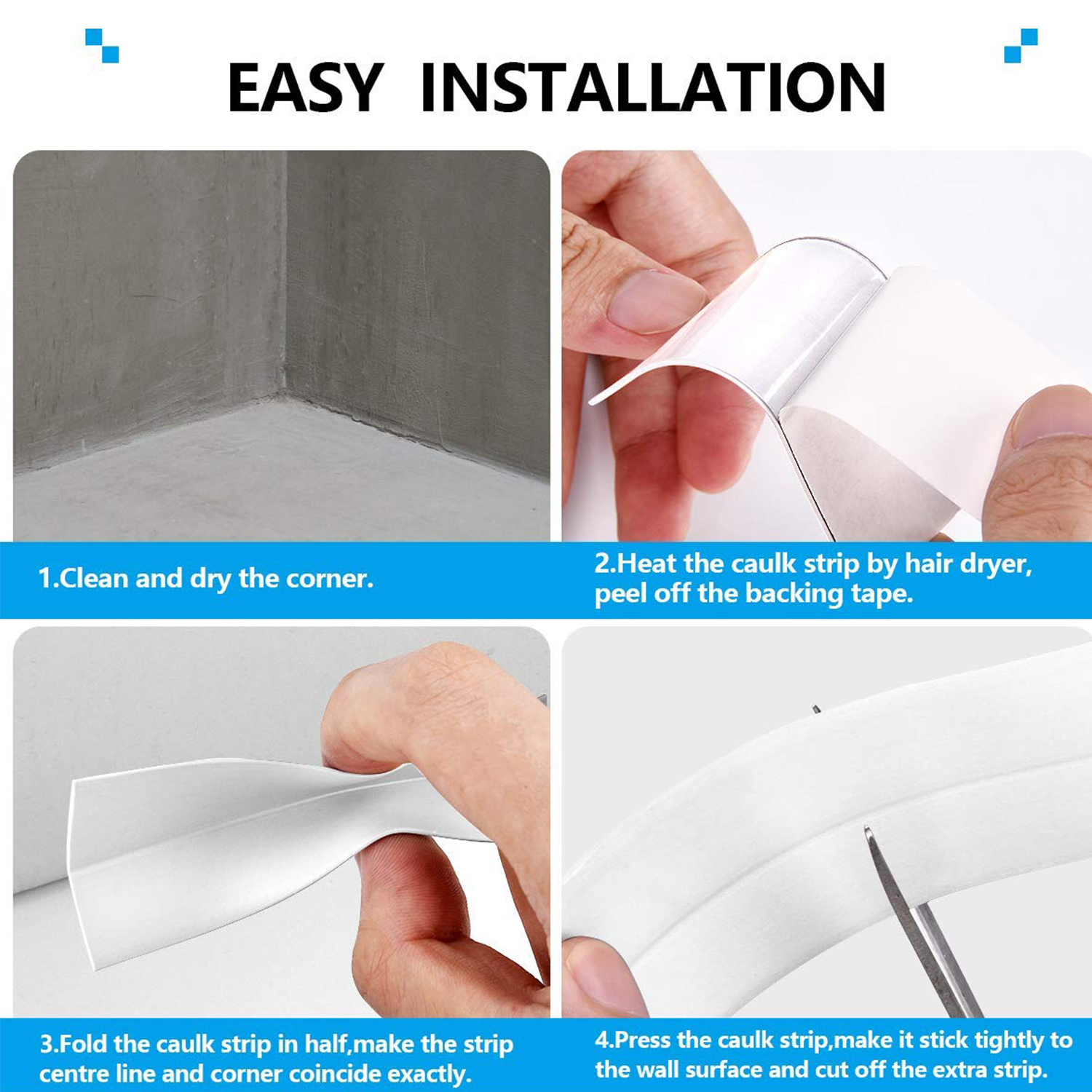 EASY INSTALLATION

1.Clean and dry the corner.

2.Heat the caulk strip by hair dryer, peel off the backing tape.

3.Fold the caulk strip in half,make the strip centre line and corner coincide exactly.

4.Press the caulk strip,make it stick tightly to the wall surface and cut off the extra strip.