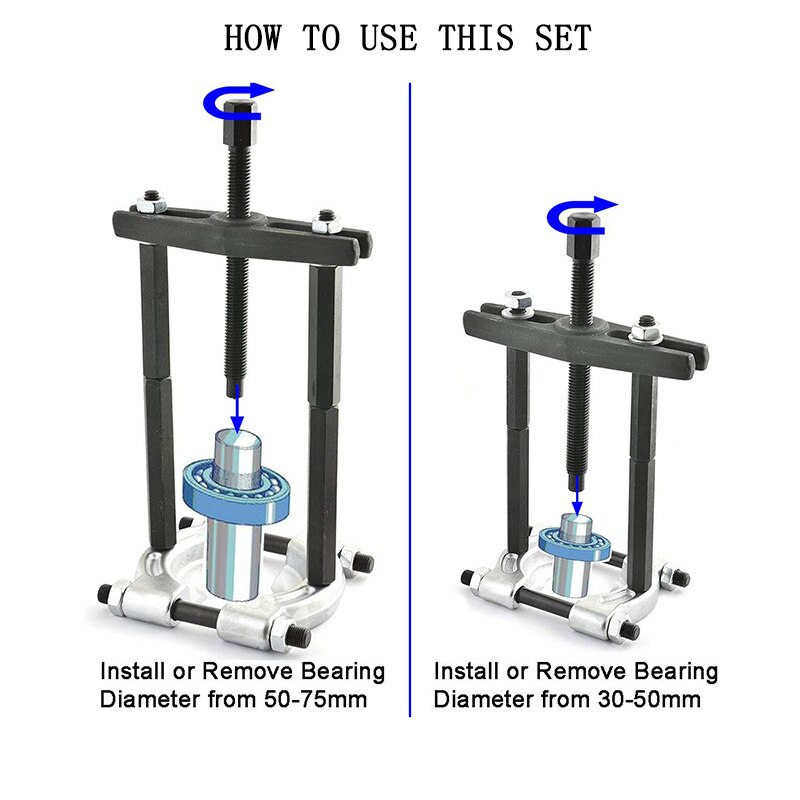 HOW TO USE THIS SET

Install or Remove Bearing Diameter from 50-75mm

Install or Remove Bearing Diameter from 30-50mm