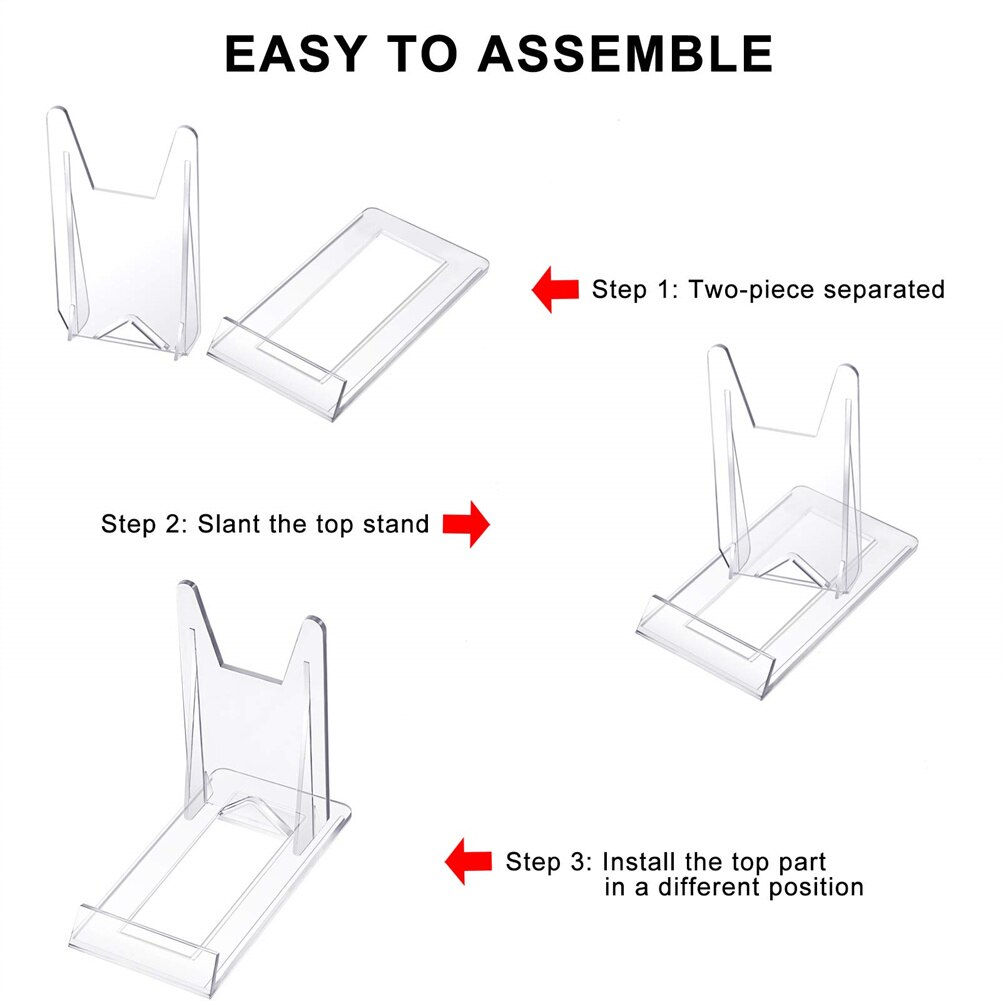 EASY TO ASSEMBLE

Step 1: Two-piece separated

Step 2: Slant the top stand

Step 3: Install the top part in a different position