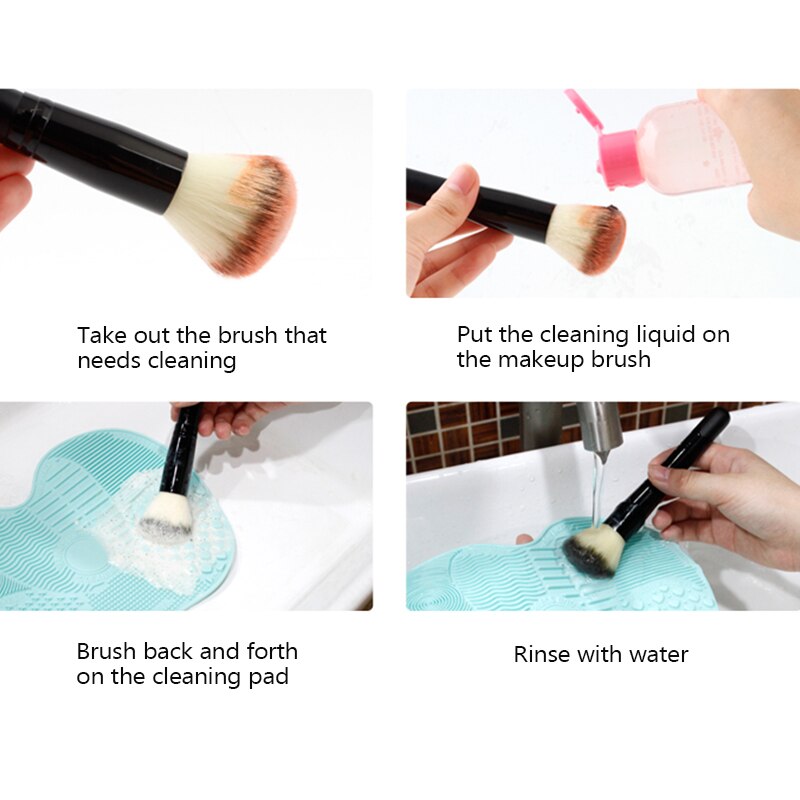 Take out the brush that needs cleaning

Put the cleaning liquid on the makeup brush

Brush back and forth on the cleaning pad

Rinse with water