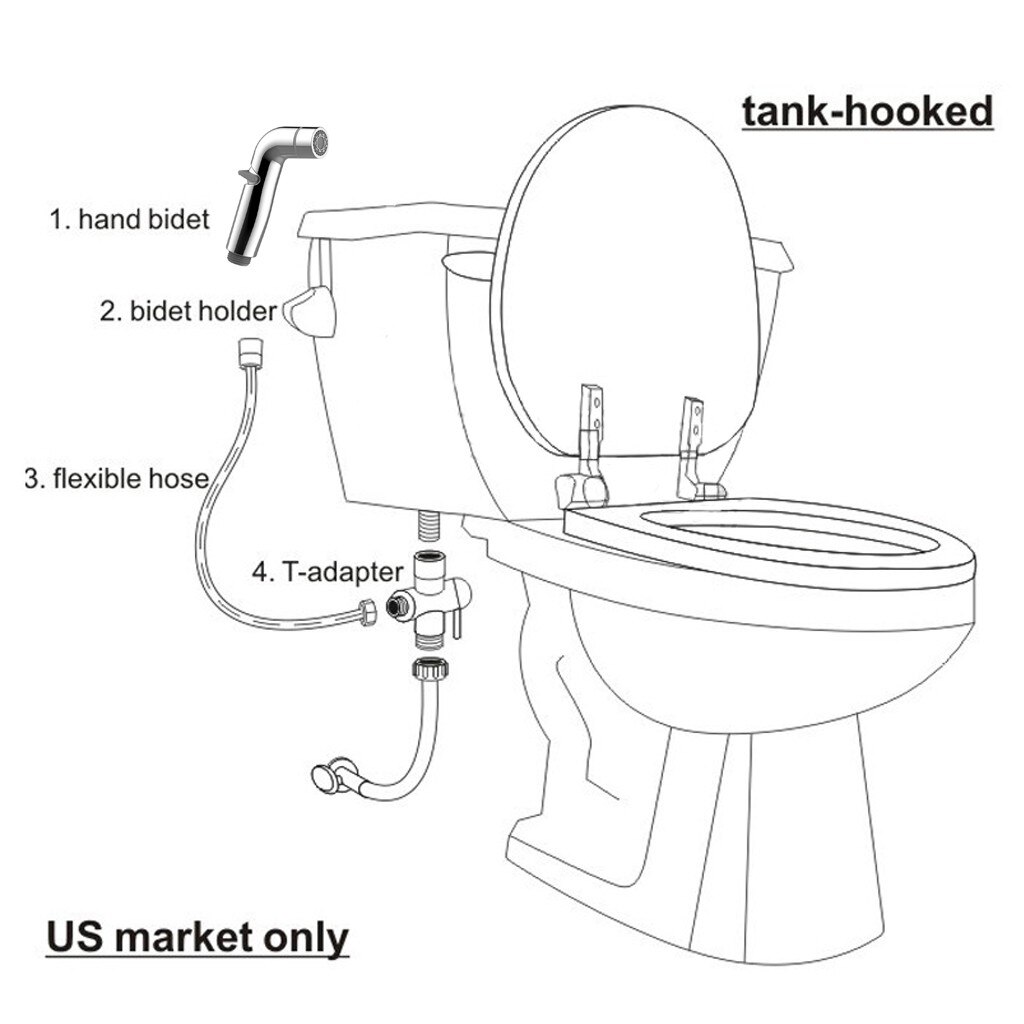 tank-hooked

1. hand bidet

2. bidet holder

3. flexible hose

4. T-adapter

US market only