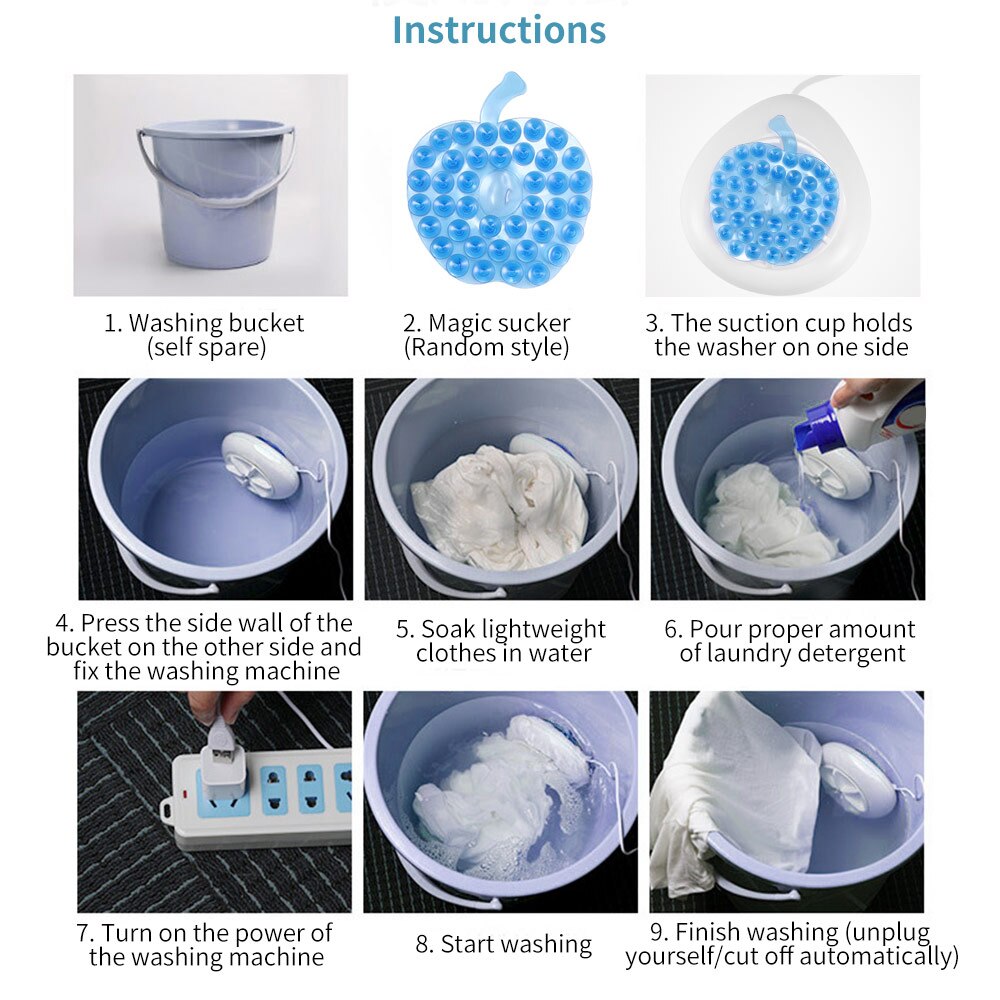 Instructions

1. Washing bucket (self spare)

2. Magic sucker (Random style)

3. The suction cup holds the washer on one side

4. Press the side wall of the bucket on the other side and fix the washing machine

5. Soak lightweight clothes in water

6. Pour proper amount of laundry detergent

7. Turn on the power of the washing machine

8. Start washing

9. Finish washing (unplug yourself/cut off automatically)