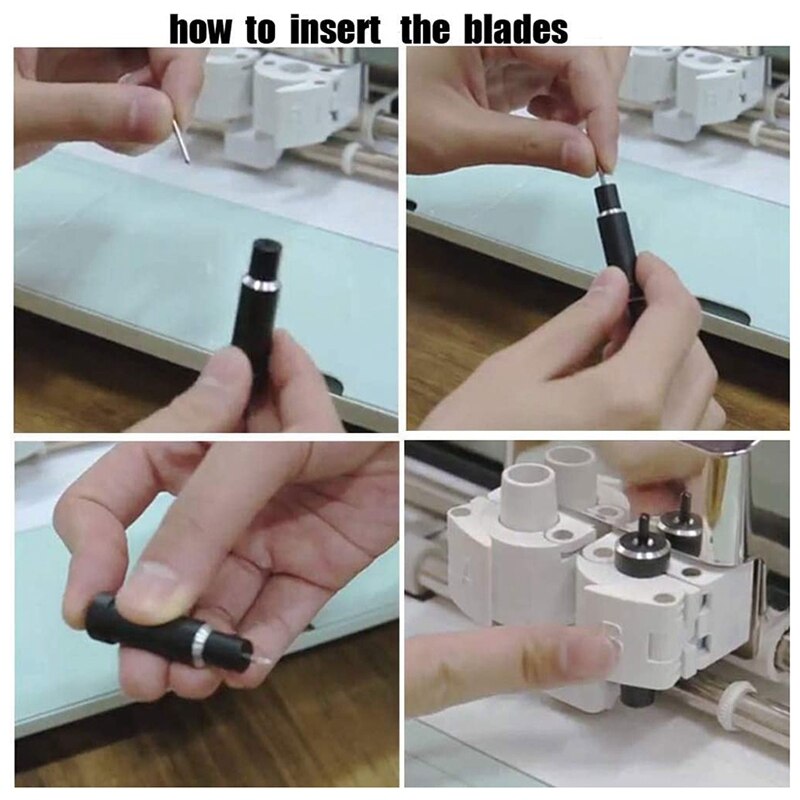 how to insert the blades