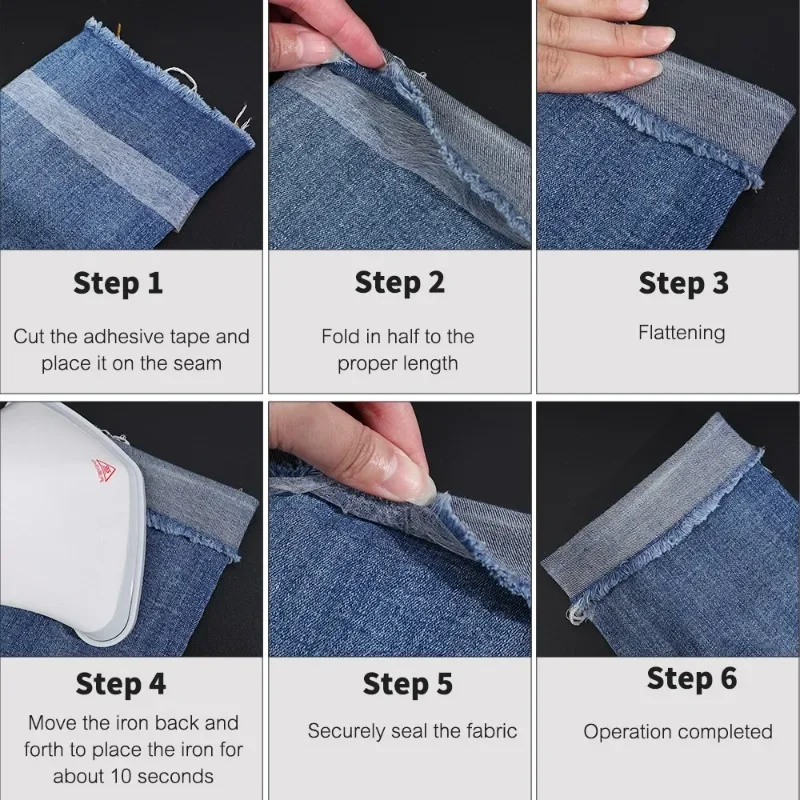 Step 1
Cut the adhesive tape and place it on the seam

Step 2
Fold in half to the proper length

Step 3
Flattening

Step 4
Move the iron back and forth to place the iron for about 10 seconds

Step 5
Securely seal the fabric

Step 6
Operation completed