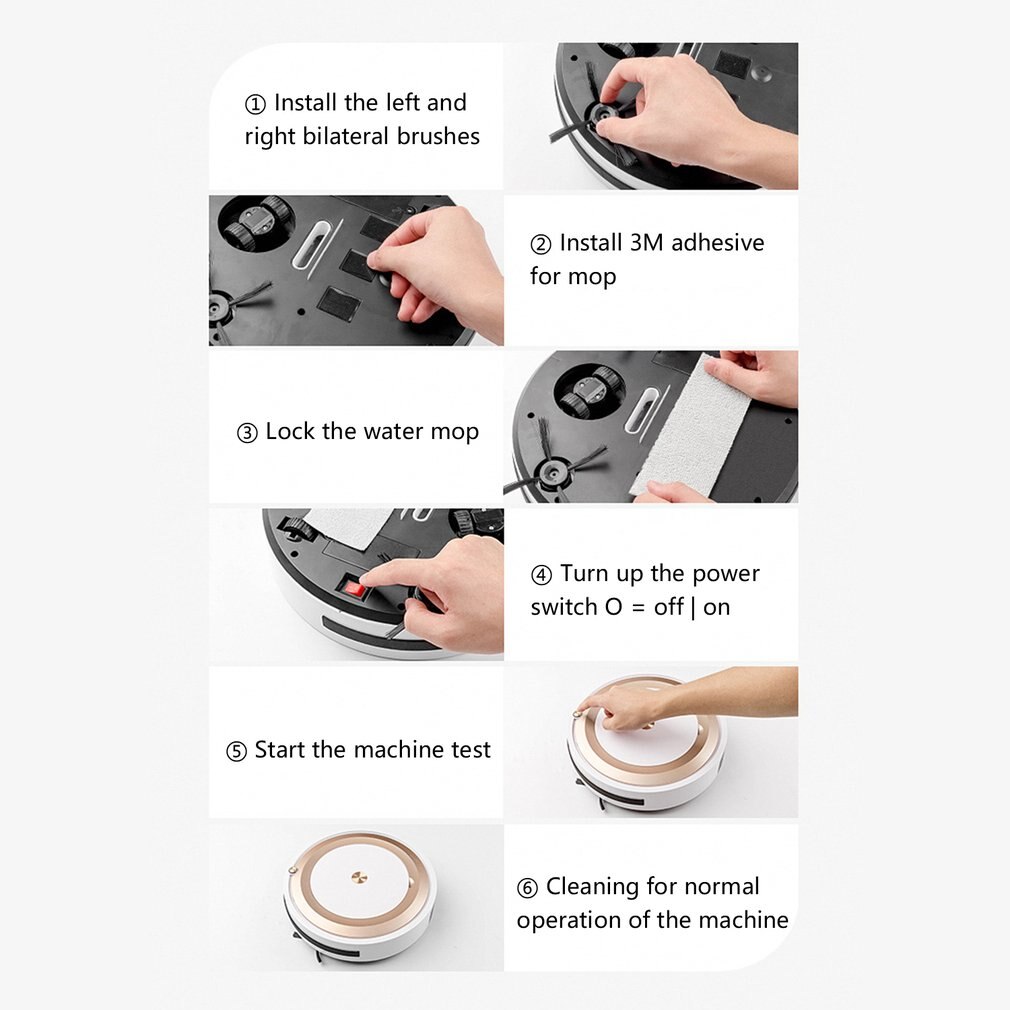 ① Install the left and right bilateral brushes

② Install 3M adhesive for mop

③ Lock the water mop

④ Turn up the power switch O = off | on

⑤ Start the machine test

⑥ Cleaning for normal operation of the machine