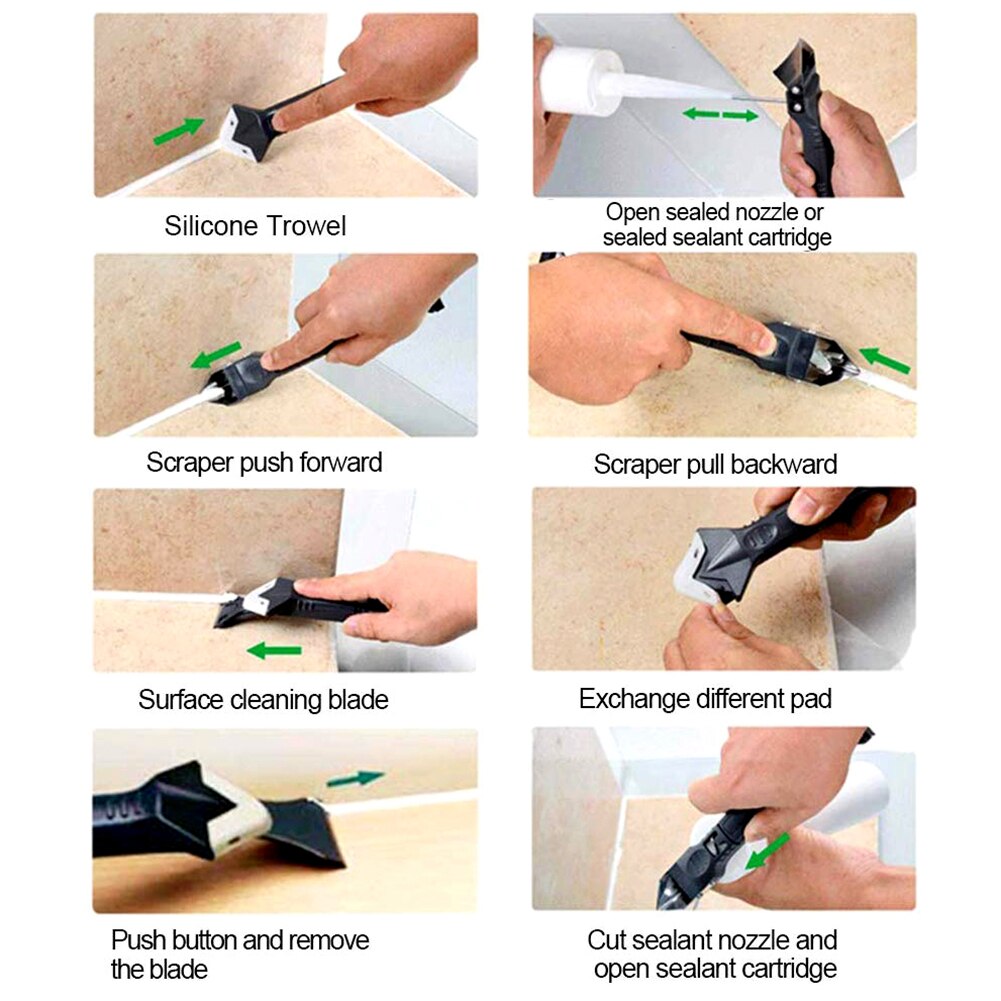 Silicone Trowel

Open sealed nozzle or sealed sealant cartridge

Scraper push forward

Scraper pull backward

Surface cleaning blade

Exchange different pad

Push button and remove the blade

Cut sealant nozzle and open sealant cartridge