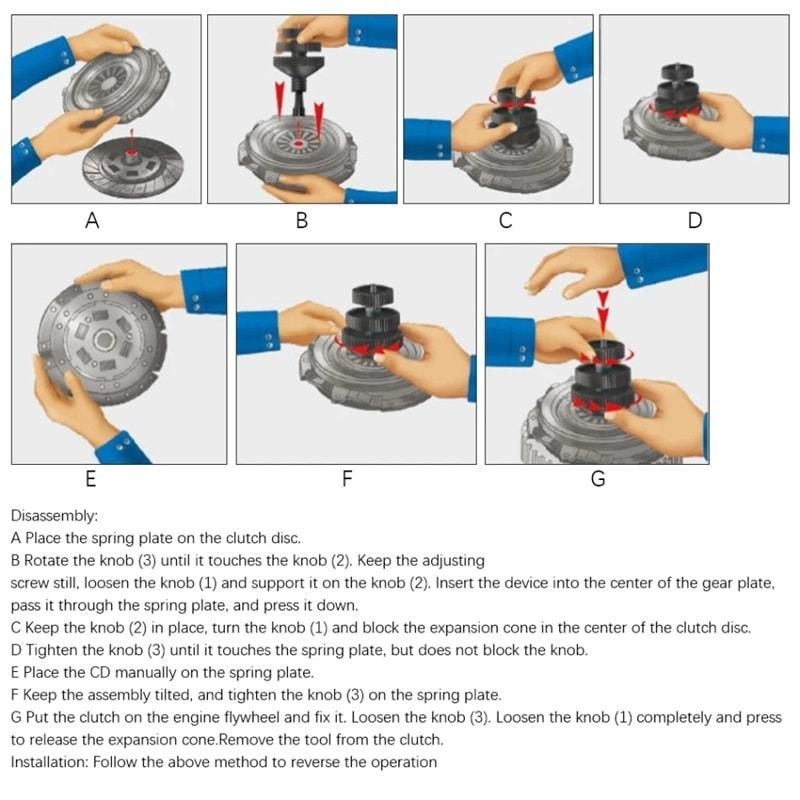 A

B

C

D

E

F

G

Disassembly:
A Place the spring plate on the clutch disc.
B Rotate the knob (3) until it touches the knob (2). Keep the adjusting screw still, loosen the knob (1) and support it on the knob (2). Insert the device into the center of the gear plate, pass it through the spring plate, and press it down.
C Keep the knob (2) in place, turn the knob (1) and block the expansion cone in the center of the clutch disc.
D Tighten the knob (3) until it touches the spring plate, but does not block the knob.
E Place the CD manually on the spring plate.
F Keep the assembly tilted, and tighten the knob (3) on the spring plate.
G Put the clutch on the engine flywheel and fix it. Loosen the knob (3). Loosen the knob (1) completely and press to release the expansion cone.Remove the tool from the clutch.
Installation: Follow the above method to reverse the operation