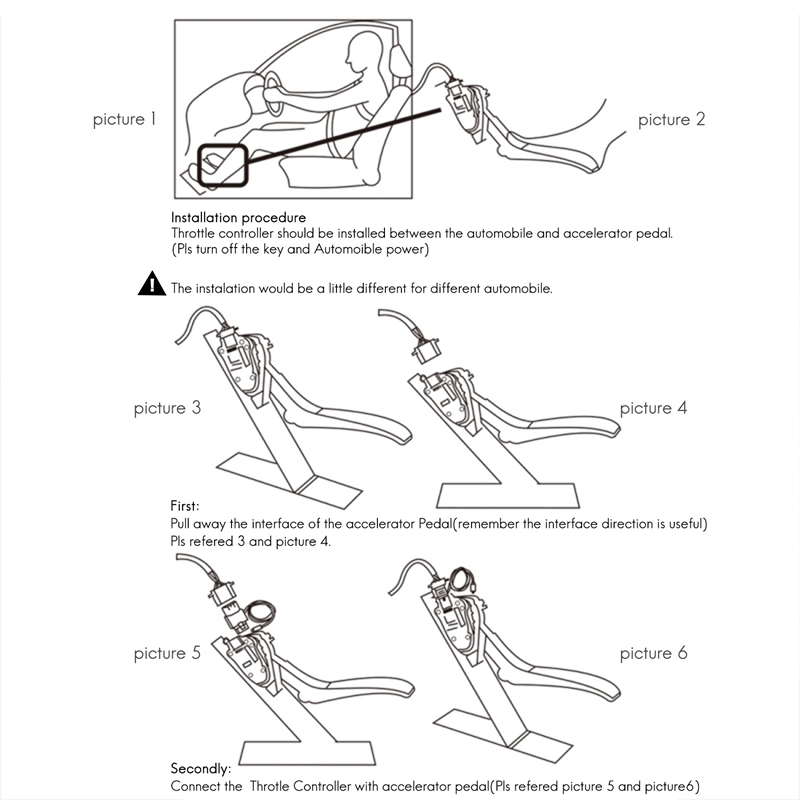 picture 1

picture 2

Installation procedure
Throttle controller should be installed between the automobile and accelerator pedal.
(Pls turn off the key and Automoible power)

The instalation would be a little different for different automobile.

picture 3

picture 4

First:
Pull away the interface of the accelerator Pedal(remember the interface direction is useful)
Pls refered 3 and picture 4.

picture 5

picture 6

Secondly:
Connect the Throtle Controller with accelerator pedal(Pls refered picture 5 and picture6)