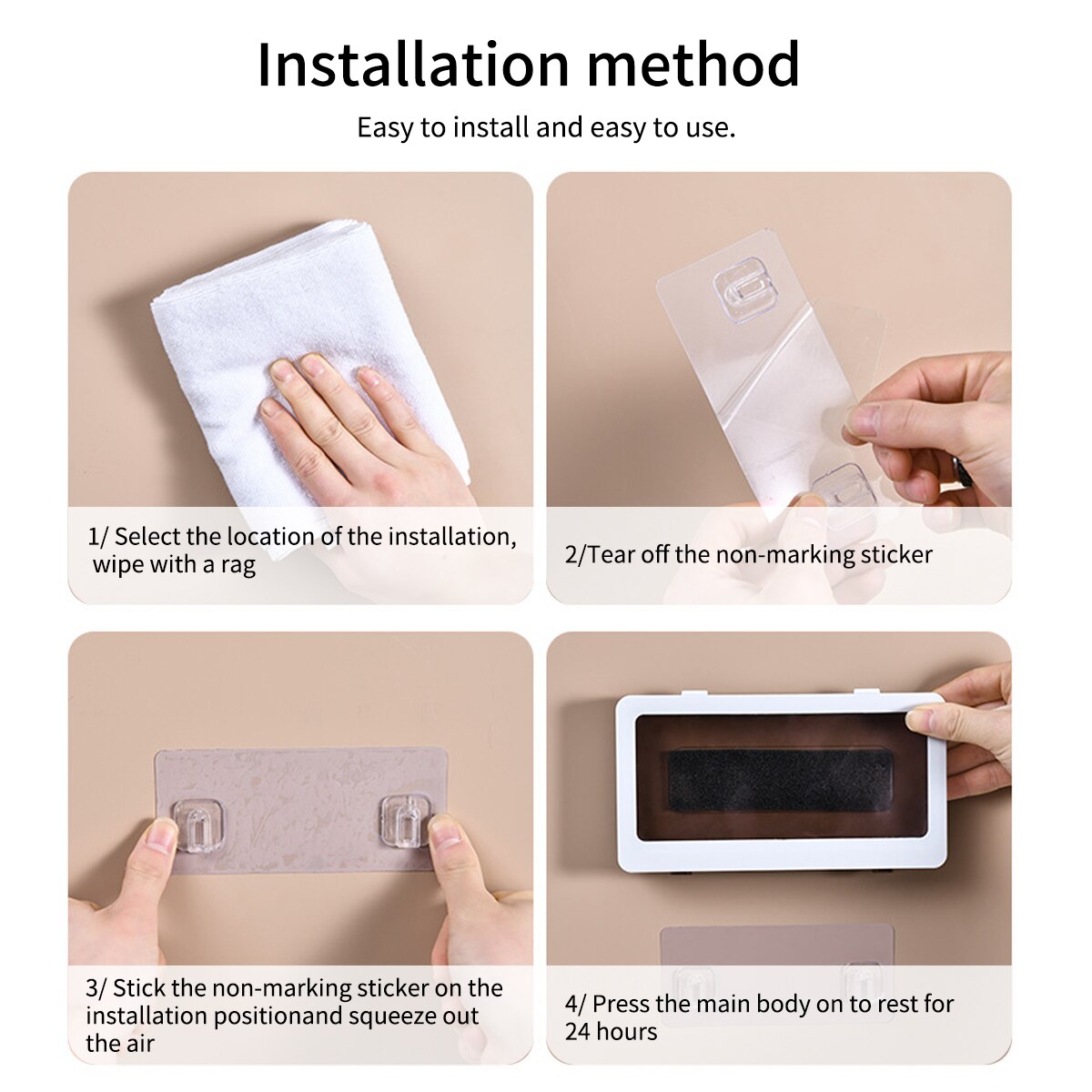 Installation method

Easy to install and easy to use.

1/ Select the location of the installation, wipe with a rag

2/Tear off the non-marking sticker

3/ Stick the non-marking sticker on the installation positionand squeeze out the air

4/ Press the main body on to rest for 24 hours