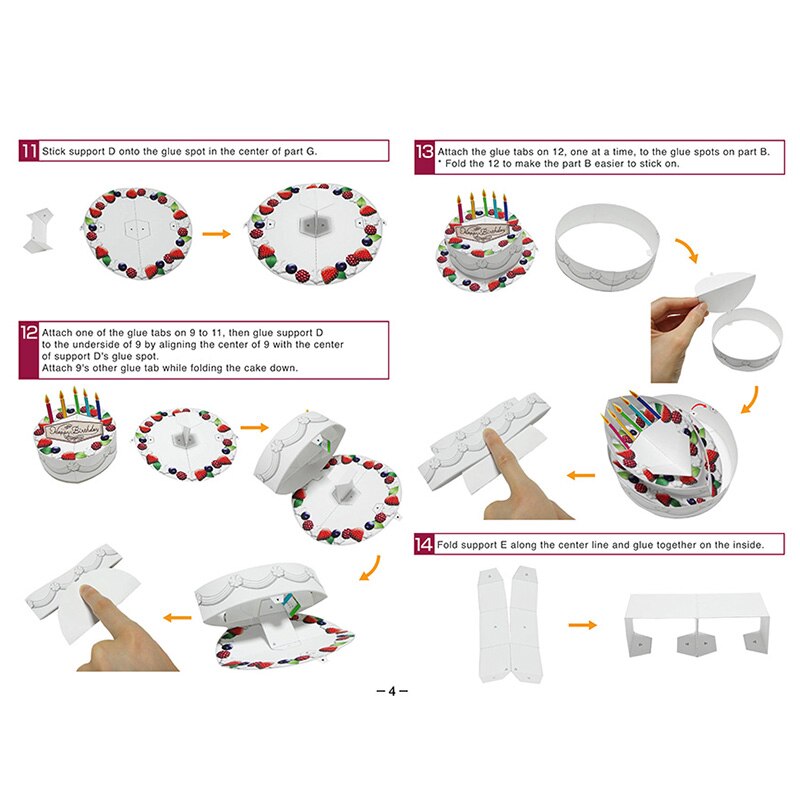 11 Stick support D onto the glue spot in the center of part G.

12 Attach one of the glue tabs on 9 to 11, then glue support D to the underside of 9 by aligning the center of 9 with the center of support D's glue spot.
Attach 9's other glue tab while folding the cake down.

Happy Birthday

13 Attach the glue tabs on 12, one at a time, to the glue spots on part B.
* Fold the 12 to make the part B easier to stick on.

Happy Birthday

14 Fold support E along the center line and glue together on the inside.

– 4 –