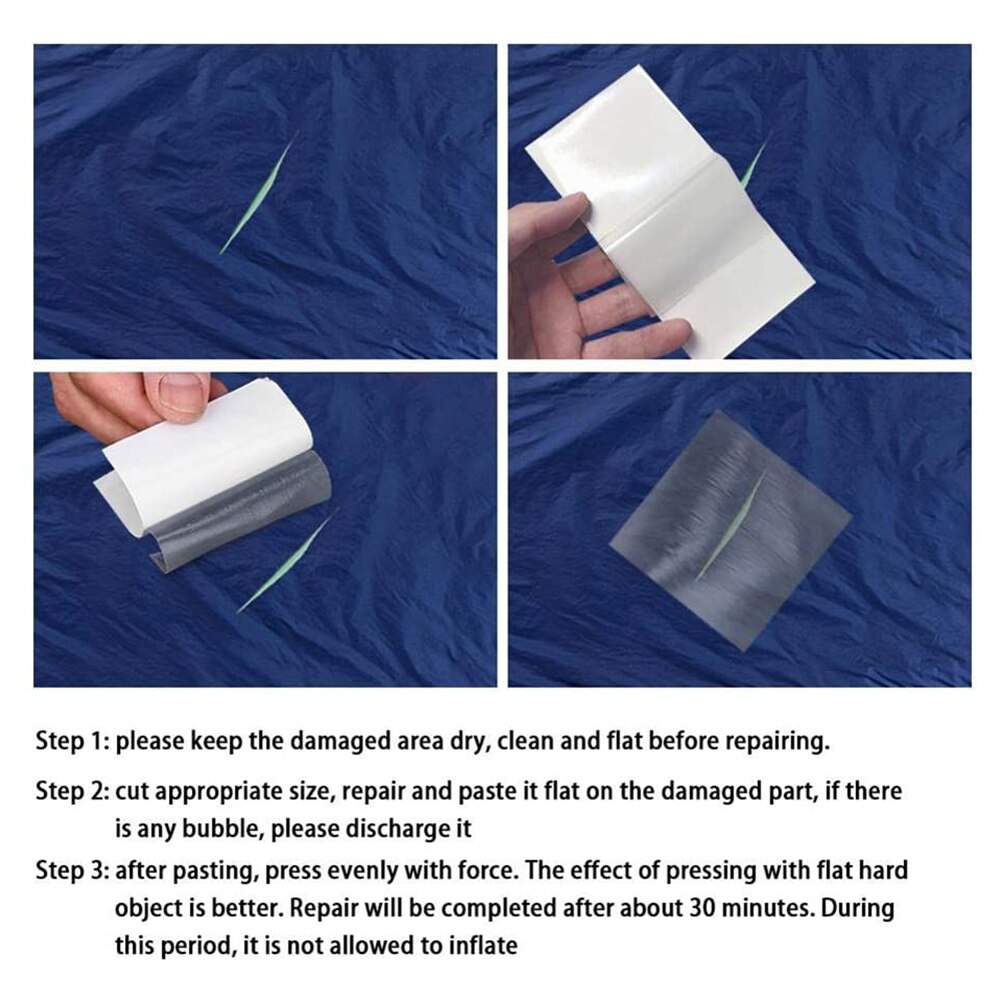 Step 1: please keep the damaged area dry, clean and flat before repairing.

Step 2: cut appropriate size, repair and paste it flat on the damaged part, if there is any bubble, please discharge it

Step 3: after pasting, press evenly with force. The effect of pressing with flat hard object is better. Repair will be completed after about 30 minutes. During this period, it is not allowed to inflate