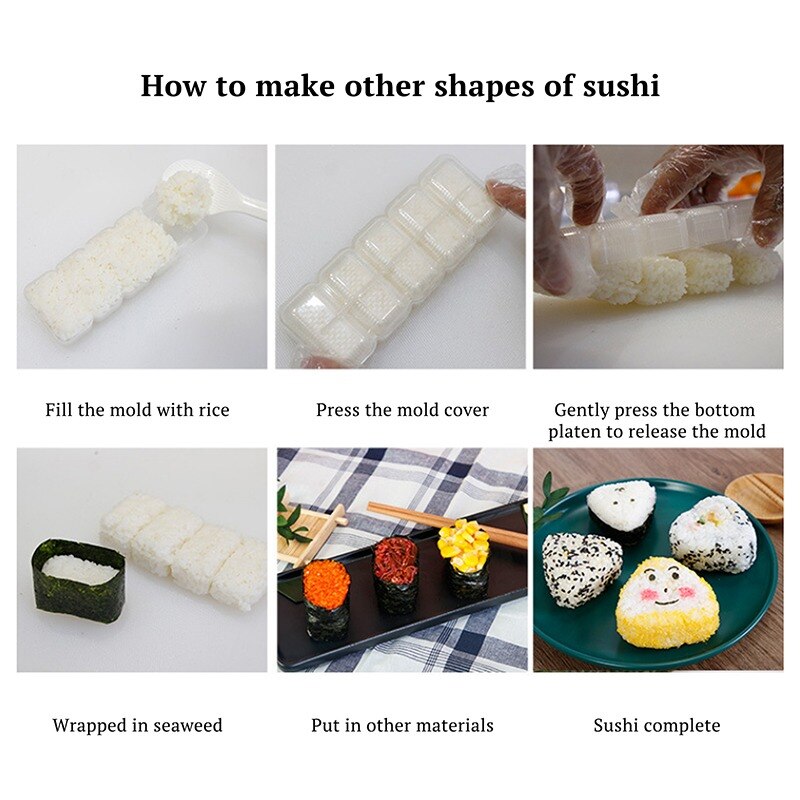 How to make other shapes of sushi

Fill the mold with rice

Press the mold cover

Gently press the bottom platen to release the mold

Wrapped in seaweed

Put in other materials

Sushi complete