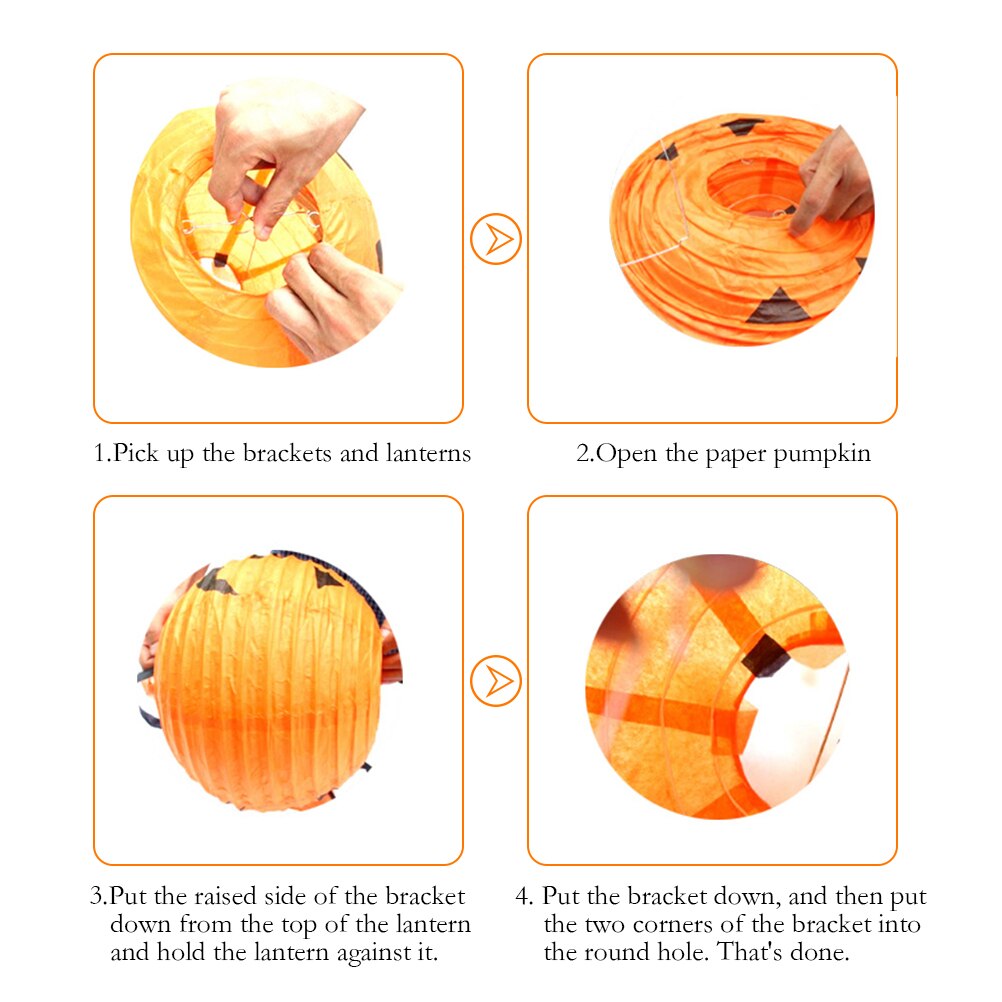 1.Pick up the brackets and lanterns

2.Open the paper pumpkin

3.Put the raised side of the bracket down from the top of the lantern and hold the lantern against it.

4. Put the bracket down, and then put the two corners of the bracket into the round hole. That's done.