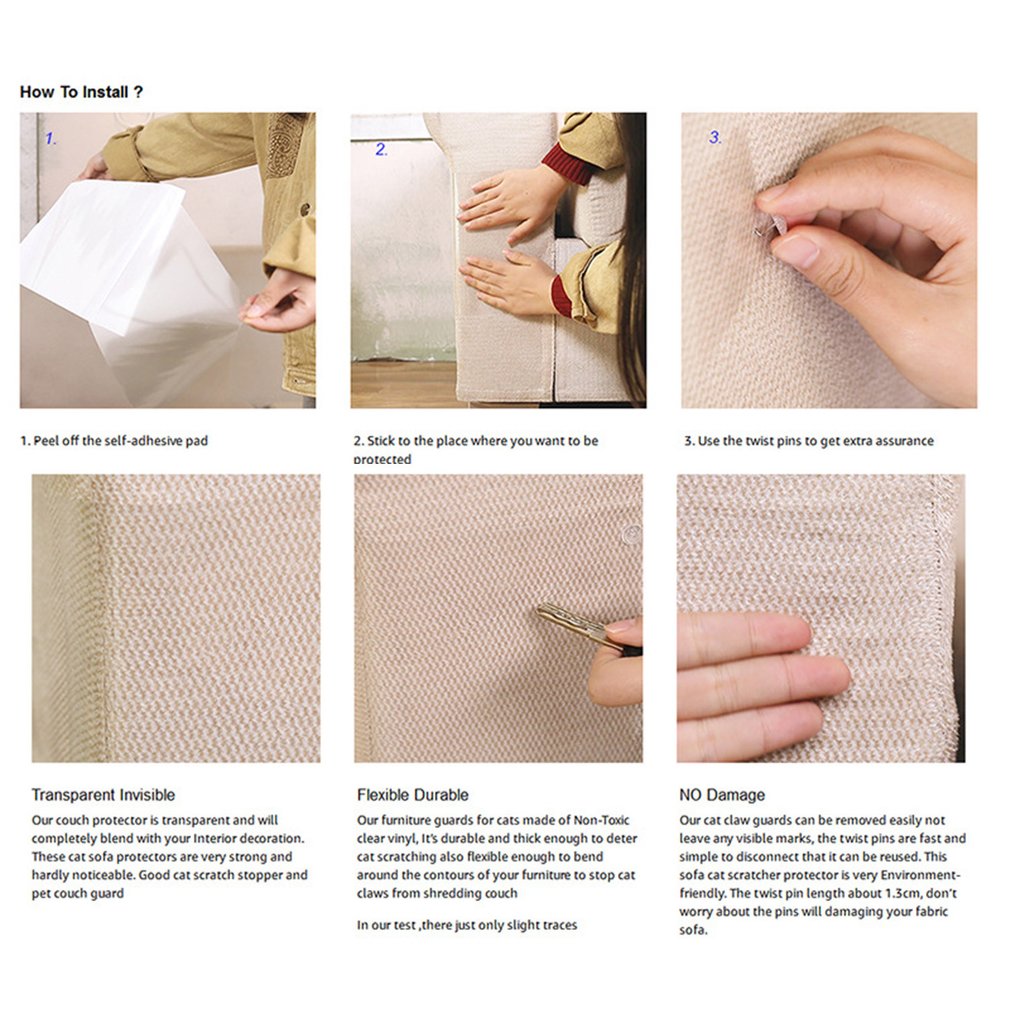 How To Install ?

1.

2.

3.

1. Peel off the self-adhesive pad

2. Stick to the place where you want to be protected

3. Use the twist pins to get extra assurance

Transparent Invisible

Our couch protector is transparent and will completely blend with your Interior decoration. These cat sofa protectors are very strong and hardly noticeable. Good cat scratch stopper and pet couch guard

Flexible Durable

Our furniture guards for cats made of Non-Toxic clear vinyl, It's durable and thick enough to deter cat scratching also flexible enough to bend around the contours of your furniture to stop cat claws from shredding couch

In our test ,there just only slight traces

NO Damage

Our cat claw guards can be removed easily not leave any visible marks, the twist pins are fast and simple to disconnect that it can be reused. This sofa cat scratcher protector is very Environment-friendly. The twist pin length about 1.3cm, don't worry about the pins will damaging your fabric sofa.