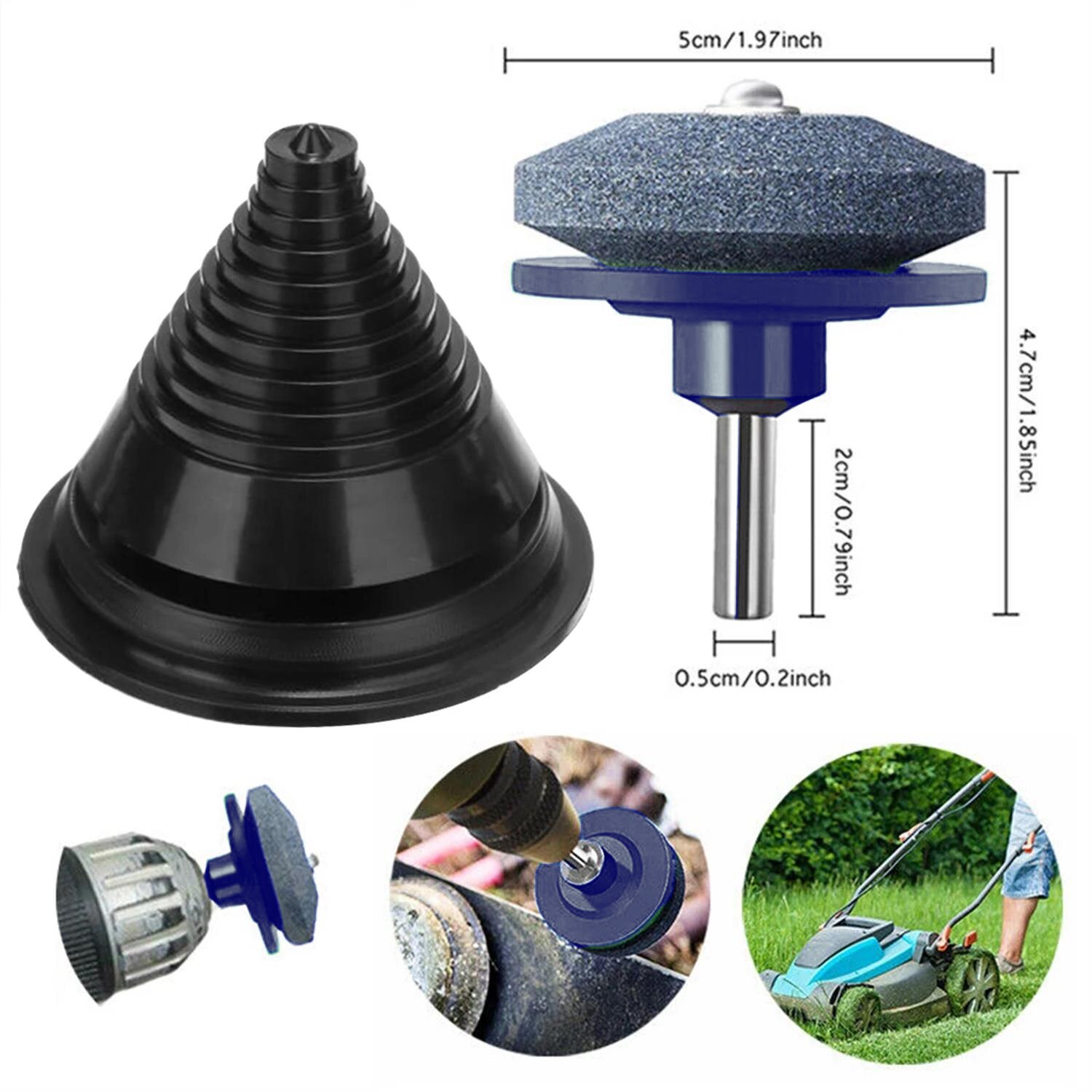 5cm/1.97inch

4.7cm/1.85inch

2cm/0.79inch

0.5cm/0.2inch