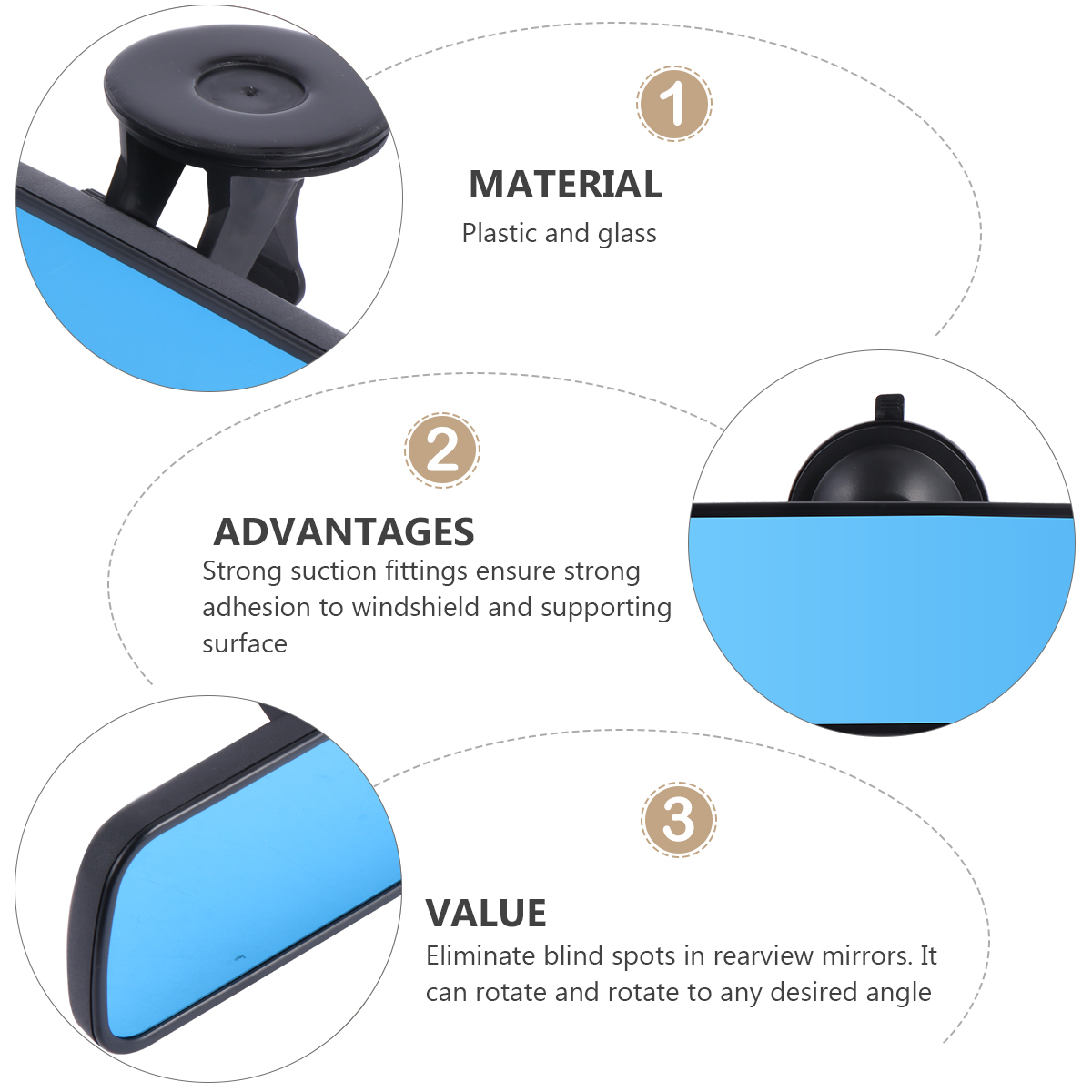 1

MATERIAL

Plastic and glass

2

ADVANTAGES

Strong suction fittings ensure strong adhesion to windshield and supporting surface

3

VALUE

Eliminate blind spots in rearview mirrors. It can rotate and rotate to any desired angle