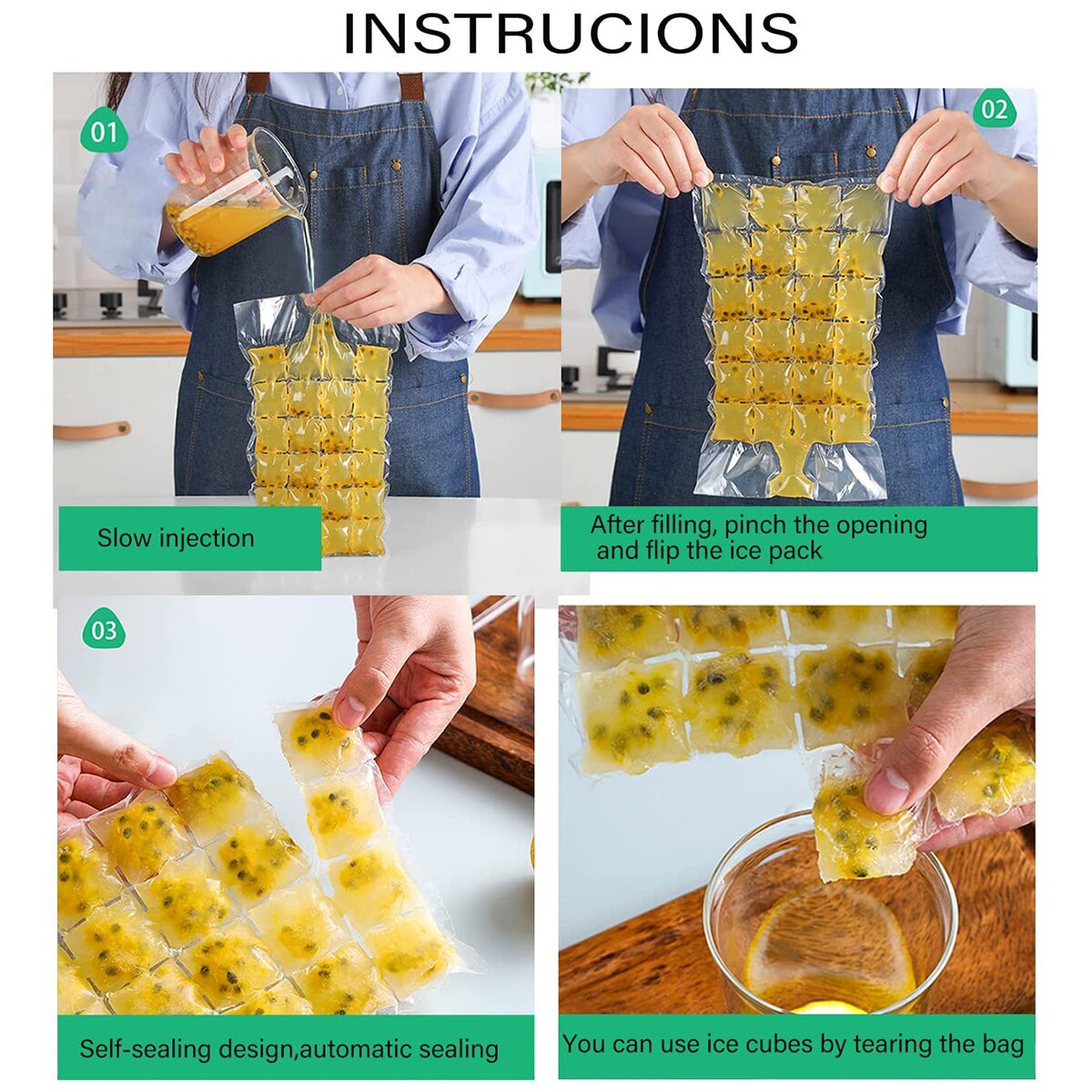 INSTRUCIONS

01

Slow injection

02

After filling, pinch the opening and flip the ice pack

03

Self-sealing design,automatic sealing

You can use ice cubes by tearing the bag