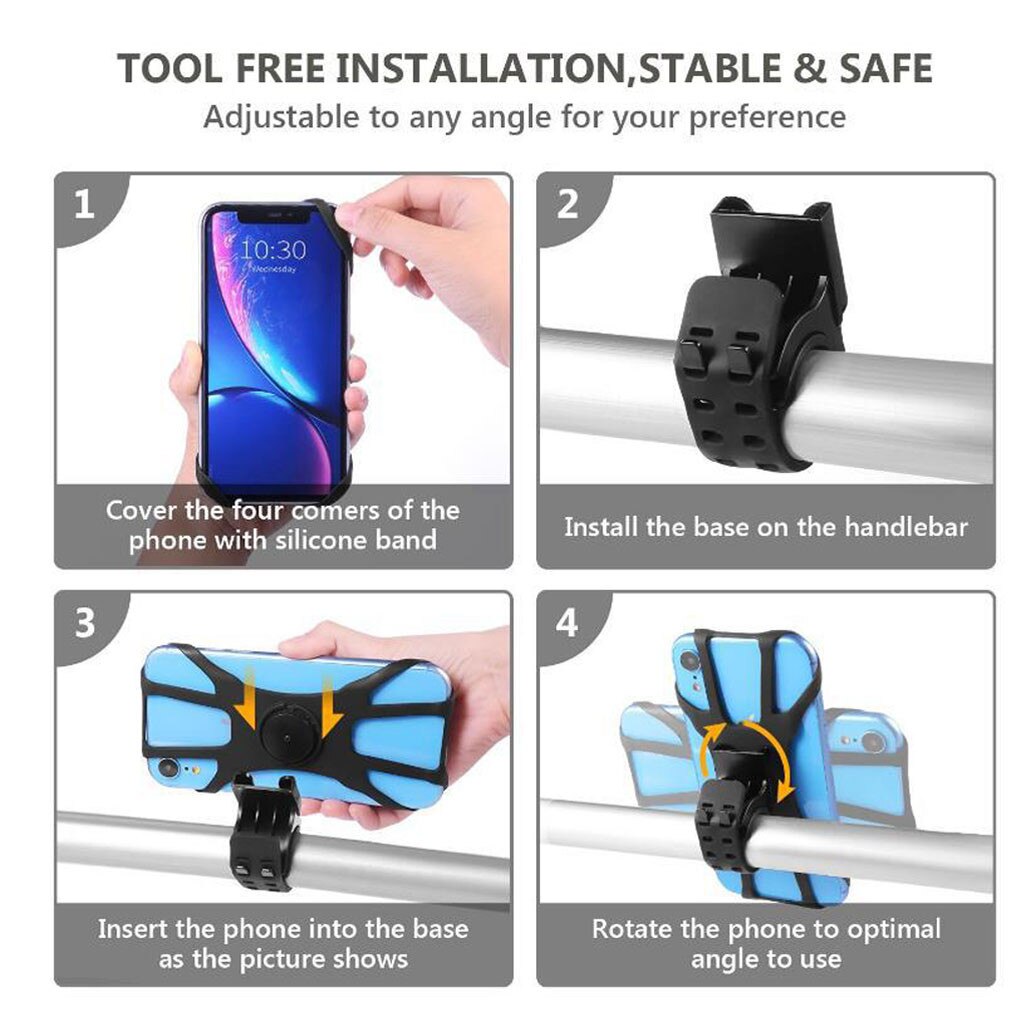 TOOL FREE INSTALLATION,STABLE & SAFE
Adjustable to any angle for your preference

1
10:30
Wednesday
Cover the four comers of the phone with silicone band

2
Install the base on the handlebar

3
Insert the phone into the base as the picture shows

4
Rotate the phone to optimal angle to use