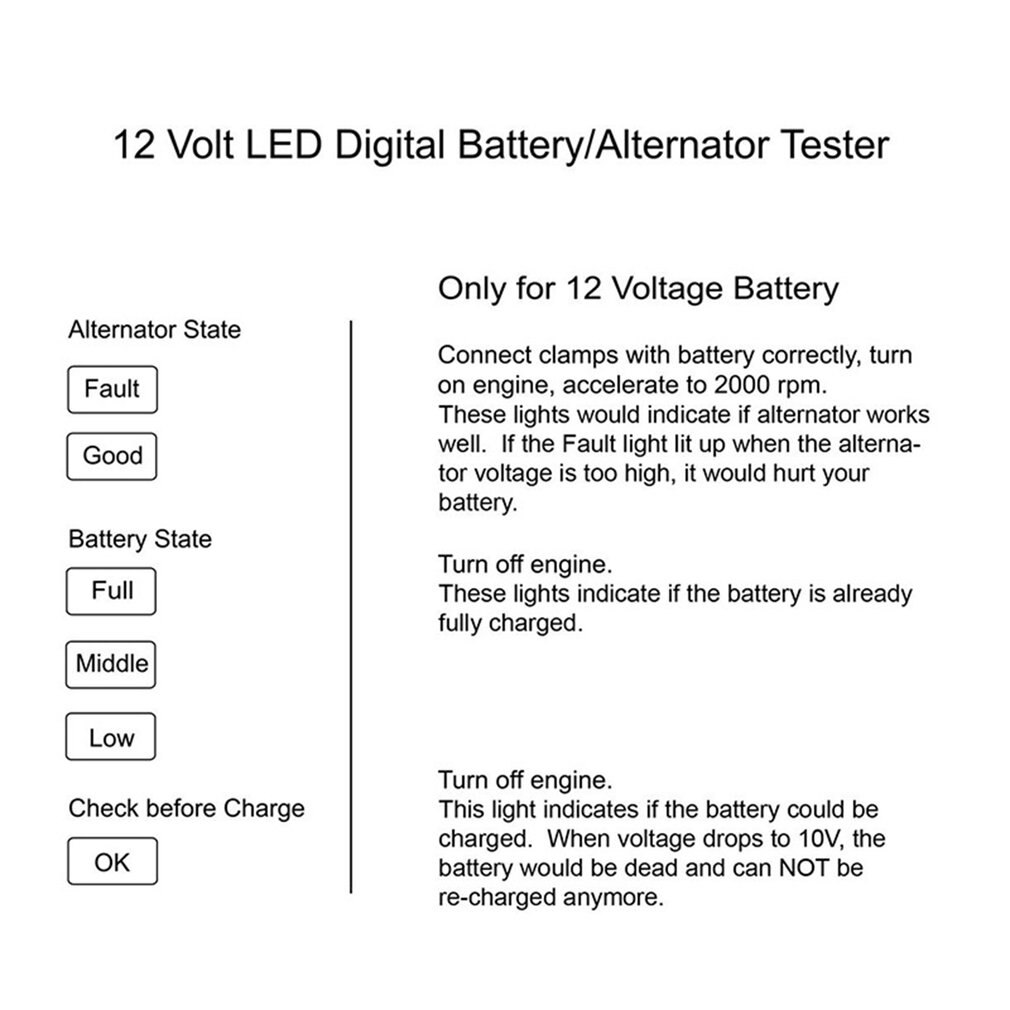 12 Volt LED Digital Battery/Alternator Tester

Alternator State

Fault

Good

Battery State

Full

Middle

Low

Check before Charge

OK

Only for 12 Voltage Battery

Connect clamps with battery correctly, turn on engine, accelerate to 2000 rpm.
These lights would indicate if alternator works well. If the Fault light lit up when the alternator voltage is too high, it would hurt your battery.

Turn off engine.
These lights indicate if the battery is already fully charged.

Turn off engine.
This light indicates if the battery could be charged. When voltage drops to 10V, the battery would be dead and can NOT be re-charged anymore.