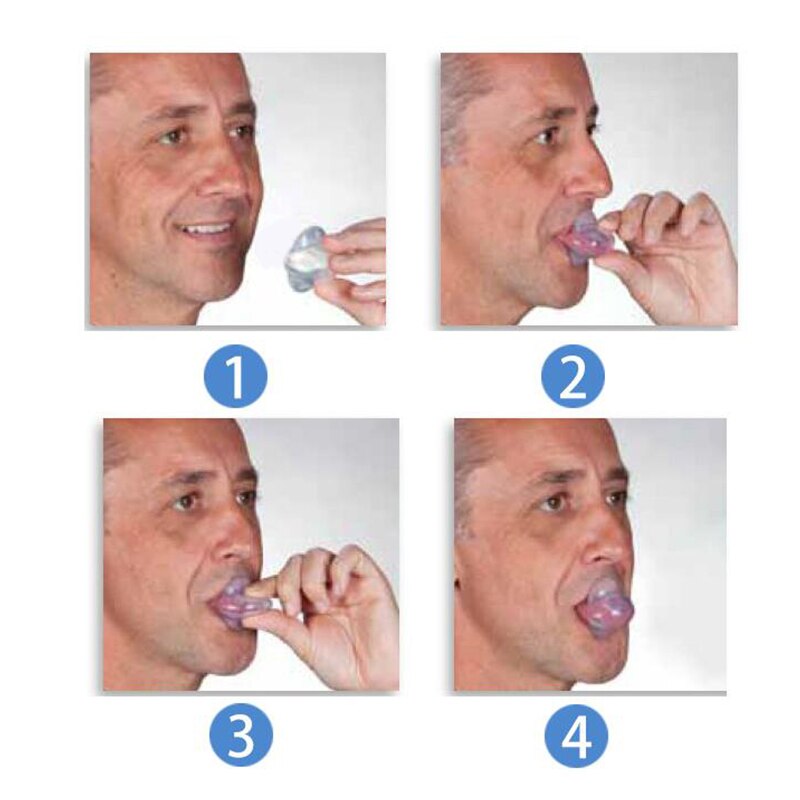 1

2

3

4