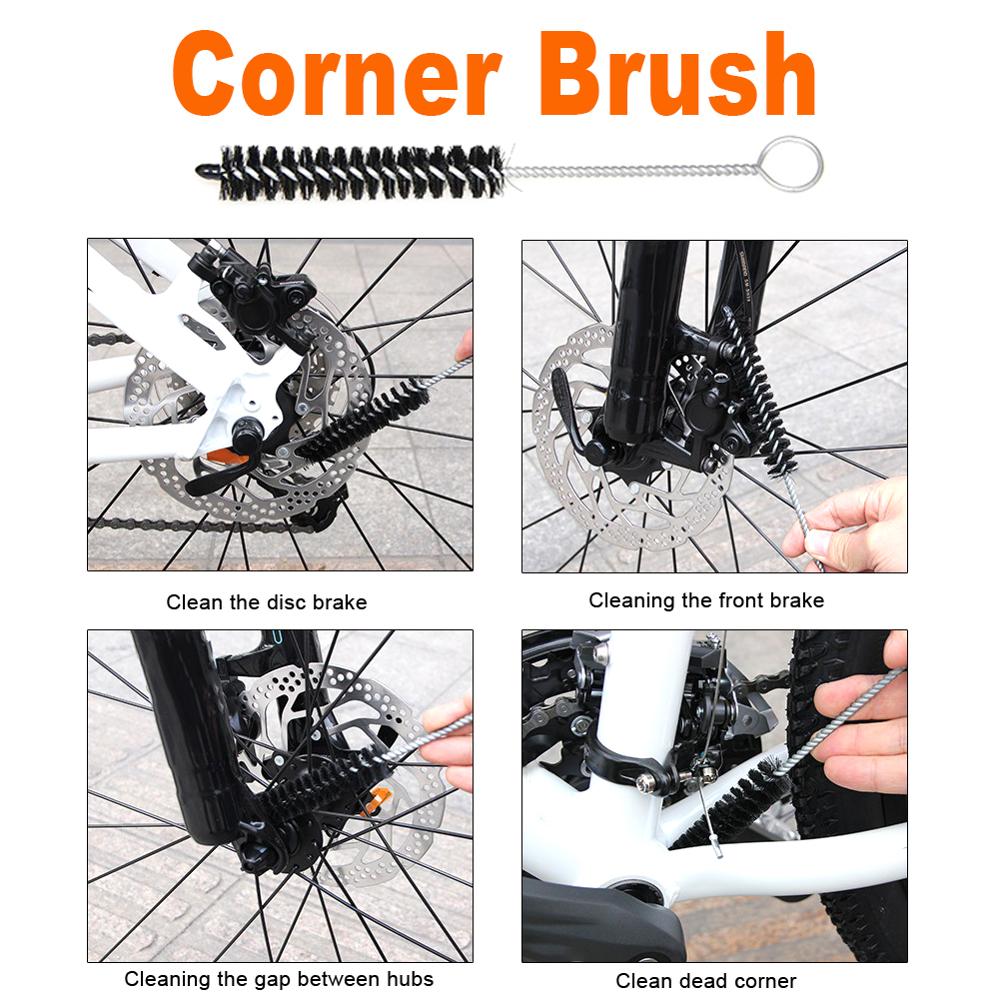 Corner Brush

Clean the disc brake

Cleaning the front brake

Cleaning the gap between hubs

Clean dead corner