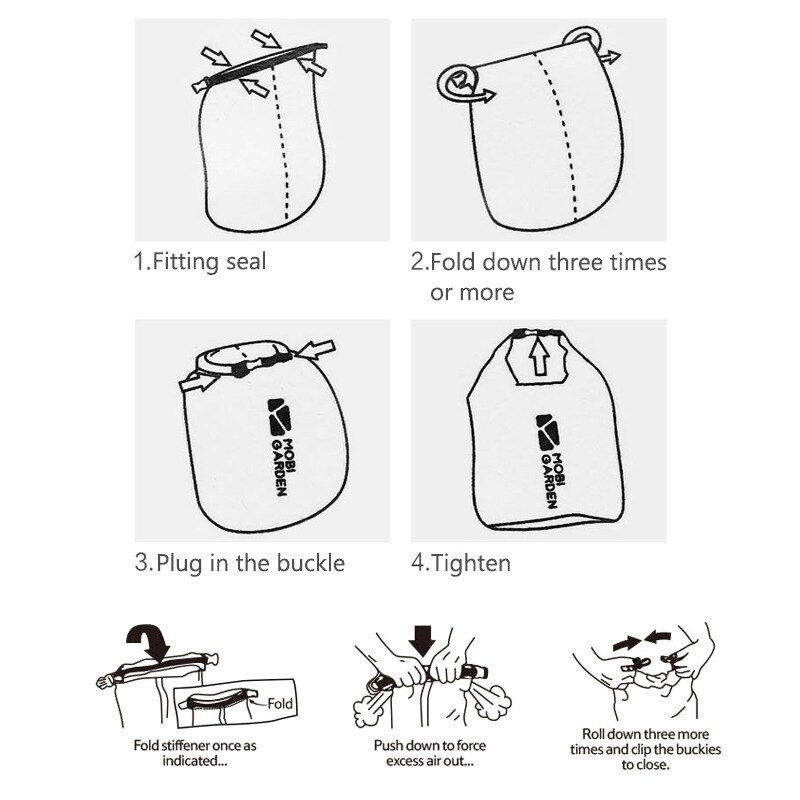 1.Fitting seal

2.Fold down three times or more

MOBI GARDEN

3.Plug in the buckle

MOBI GARDEN

4.Tighten

Fold

Fold stiffener once as indicated...

Push down to force excess air out...

Roll down three more times and clip the buckies to close.