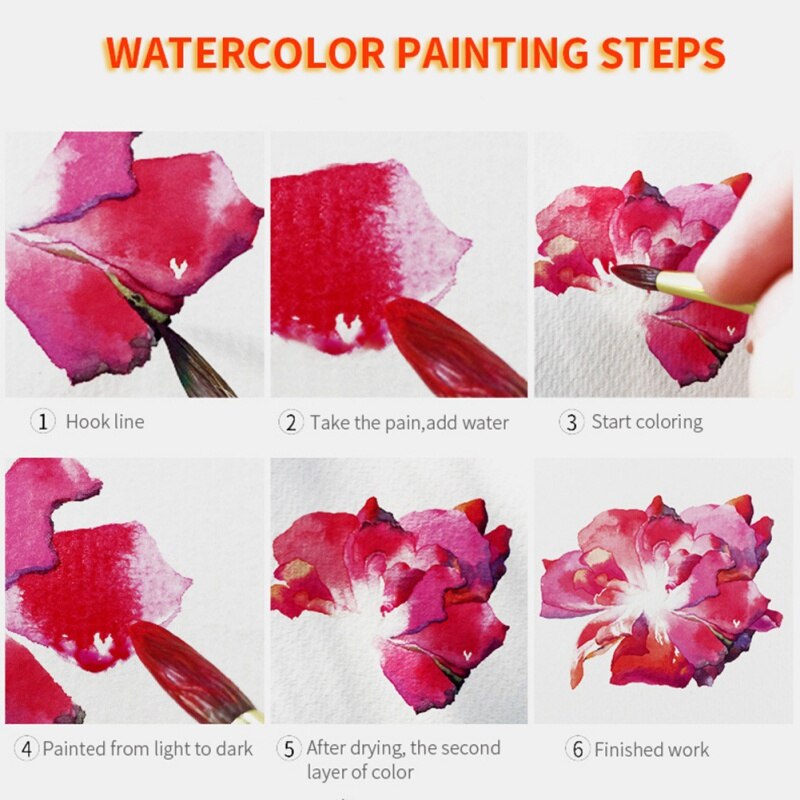 WATERCOLOR PAINTING STEPS

① Hook line

② Take the pain,add water

③ Start coloring

④ Painted from light to dark

⑤ After drying, the second layer of color

⑥ Finished work