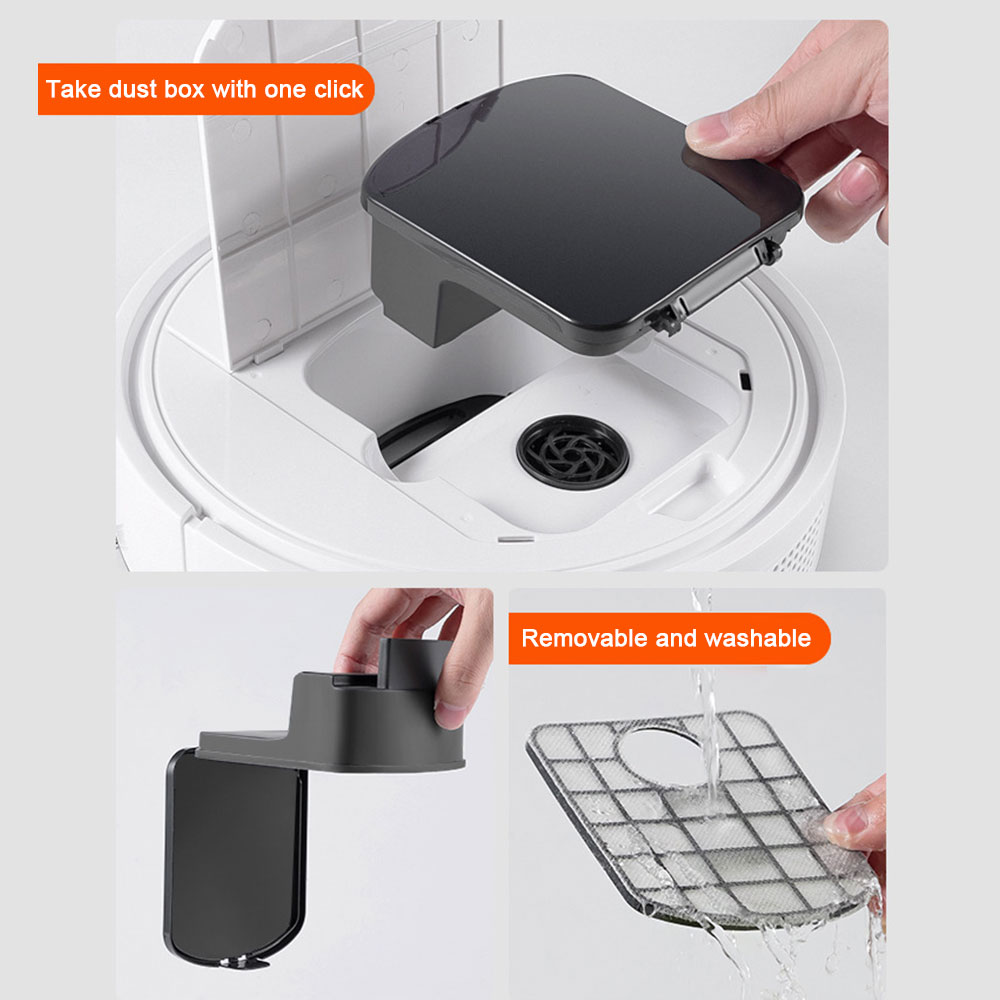 Take dust box with one click

Removable and washable