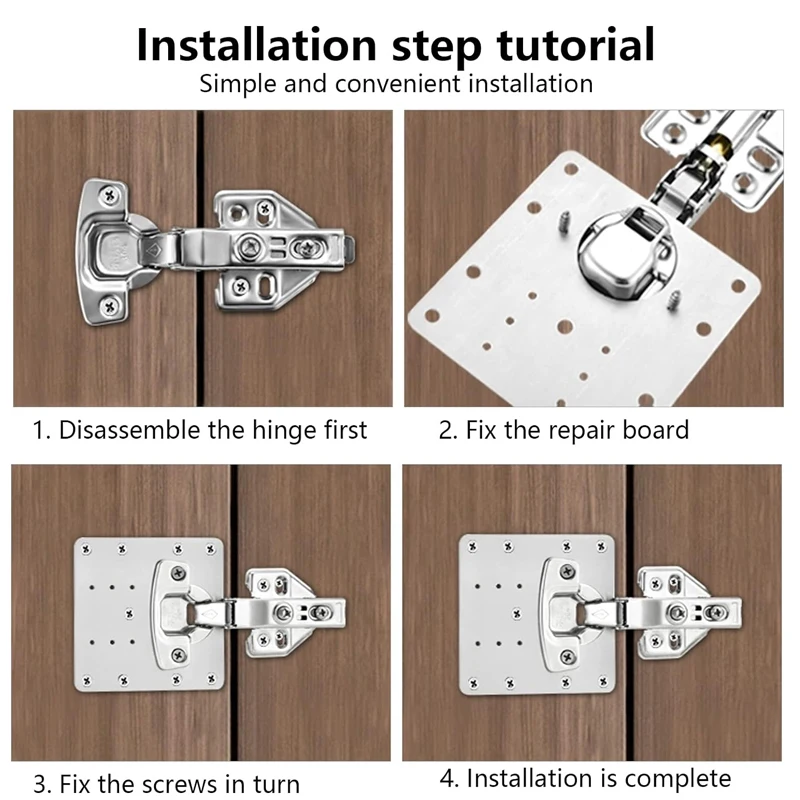 Installation step tutorial
Simple and convenient installation

1. Disassemble the hinge first

2. Fix the repair board

3. Fix the screws in turn

4. Installation is complete