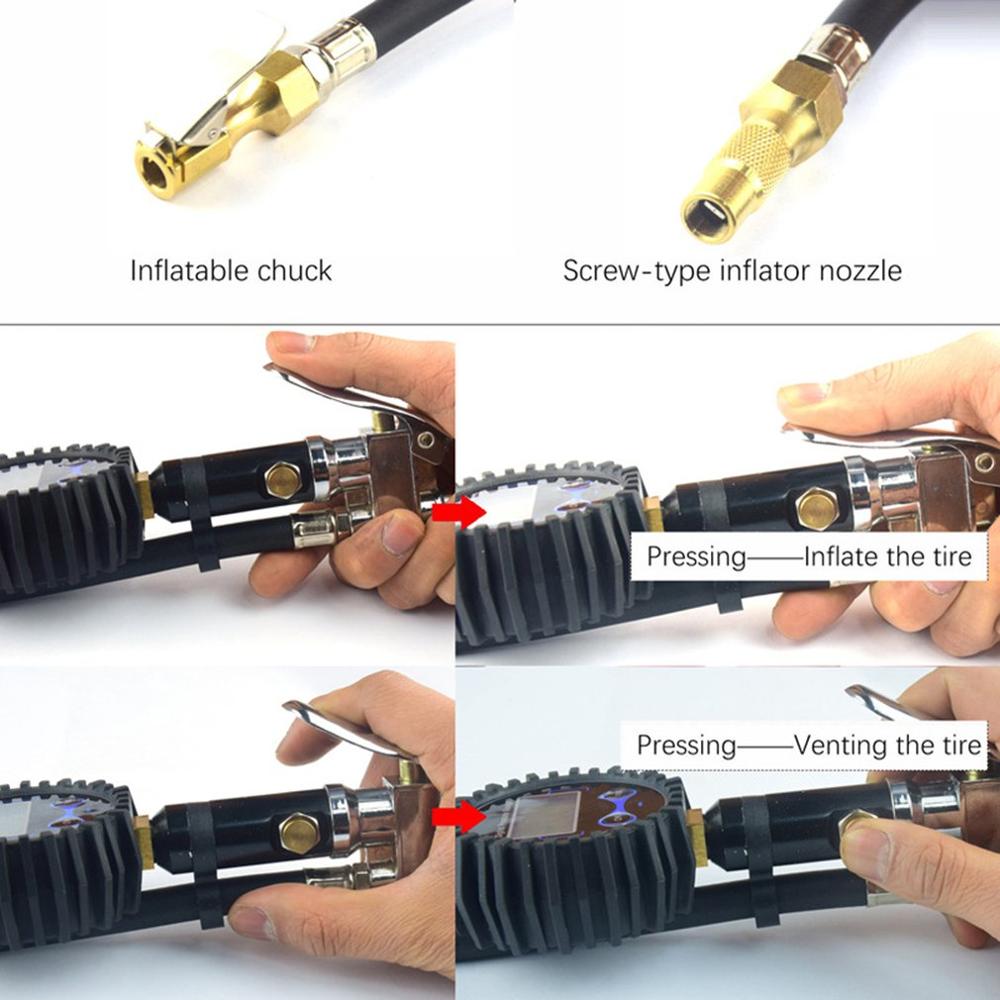 Inflatable chuck

Screw-type inflator nozzle

Pressing——Inflate the tire

Pressing——Venting the tire