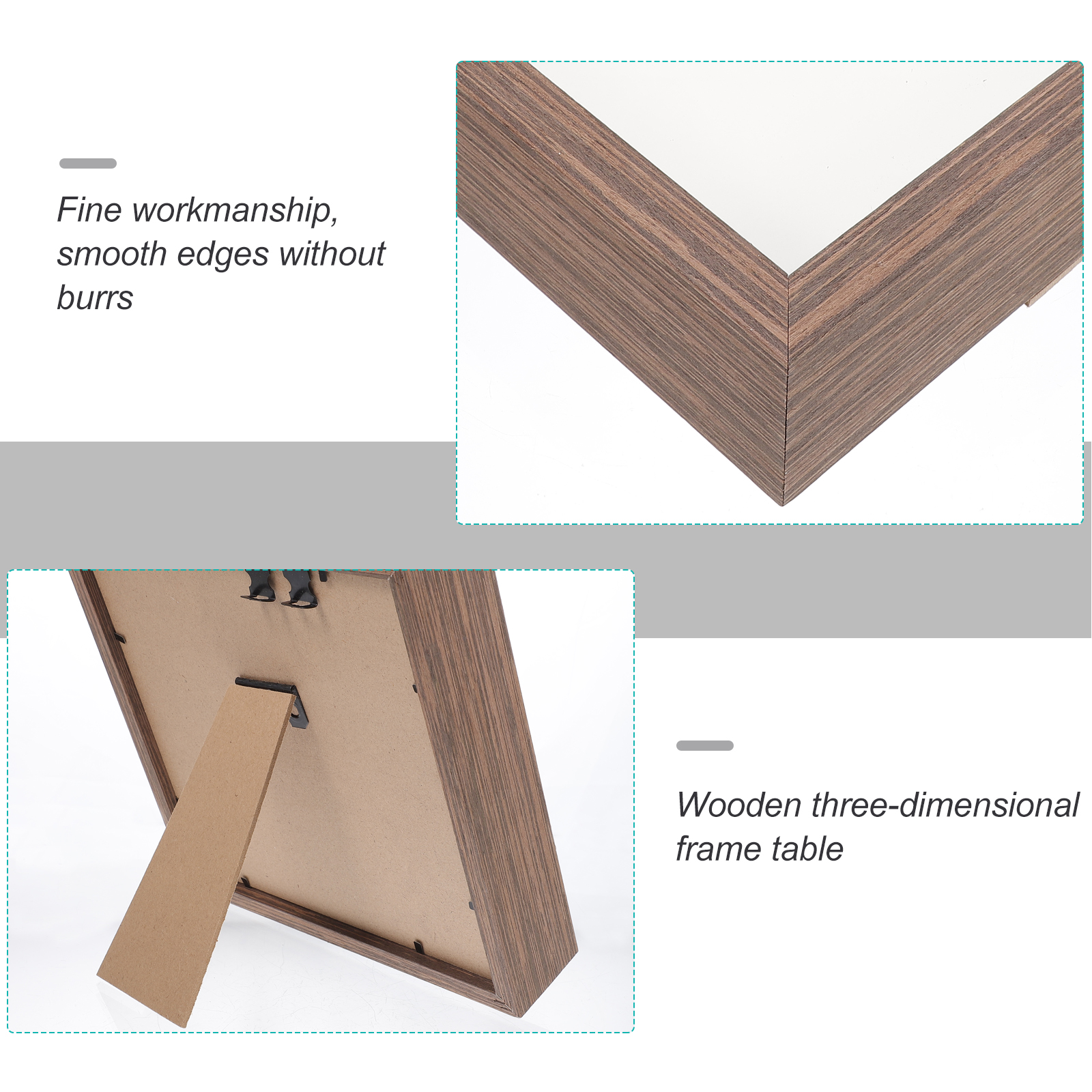 Fine workmanship, smooth edges without burrs

Wooden three-dimensional frame table