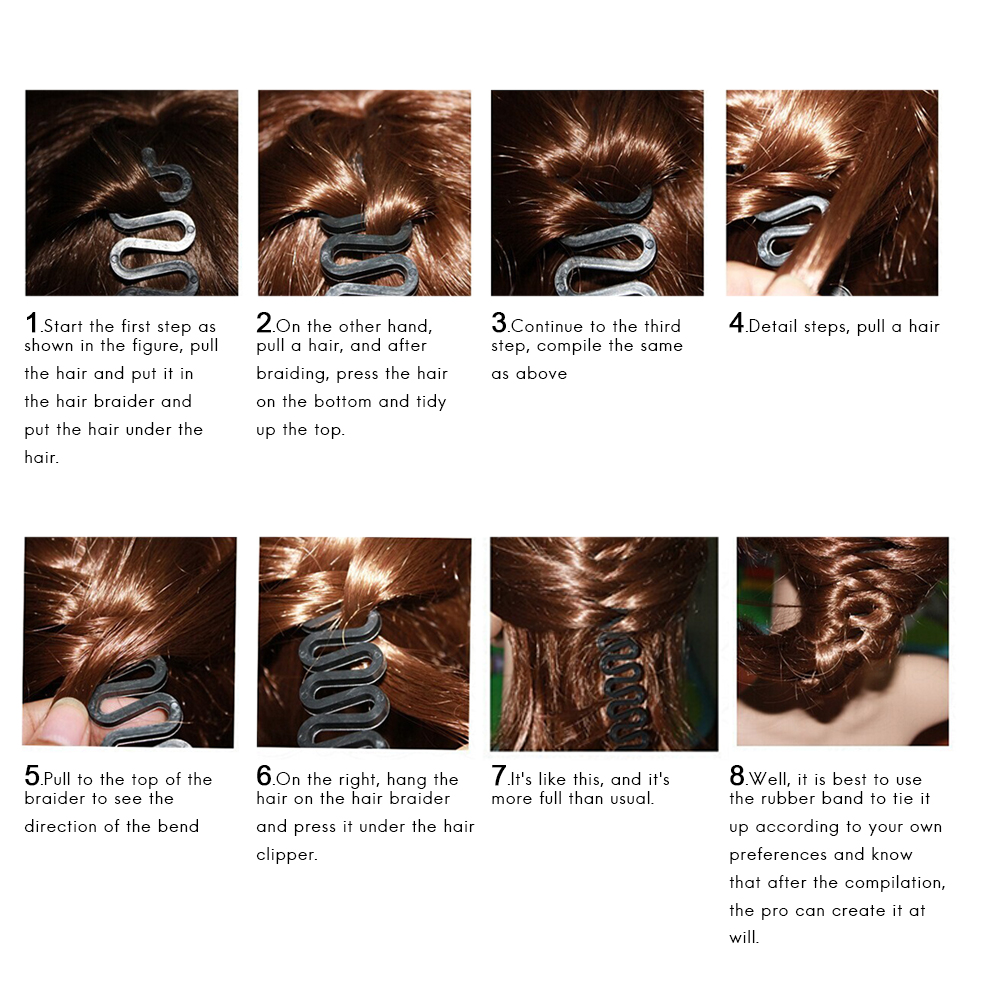 1.Start the first step as shown in the figure, pull the hair and put it in the hair braider and put the hair under the hair.

2.On the other hand, pull a hair, and after braiding, press the hair on the bottom and tidy up the top.

3.Continue to the third step, compile the same as above

4.Detail steps, pull a hair

5.Pull to the top of the braider to see the direction of the bend

6.On the right, hang the hair on the hair braider and press it under the hair clipper.

7.It's like this, and it's more full than usual.

8.Well, it is best to use the rubber band to tie it up according to your own preferences and know that after the compilation, the pro can create it at will.