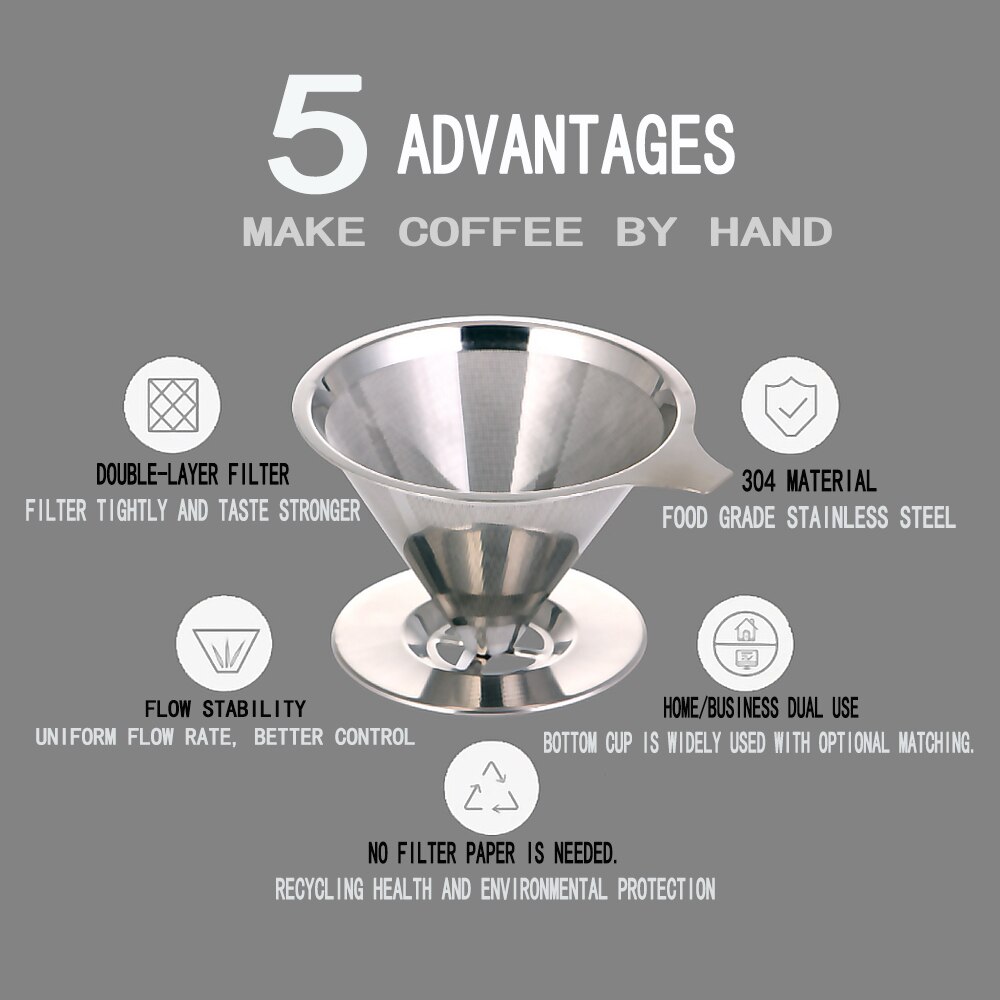 5 ADVANTAGES

MAKE COFFEE BY HAND

DOUBLE-LAYER FILTER
FILTER TIGHTLY AND TASTE STRONGER

304 MATERIAL
FOOD GRADE STAINLESS STEEL

FLOW STABILITY
UNIFORM FLOW RATE, BETTER CONTROL

HOME/BUSINESS DUAL USE
BOTTOM CUP IS WIDELY USED WITH OPTIONAL MATCHING.

NO FILTER PAPER IS NEEDED.
RECYCLING HEALTH AND ENVIRONMENTAL PROTECTION