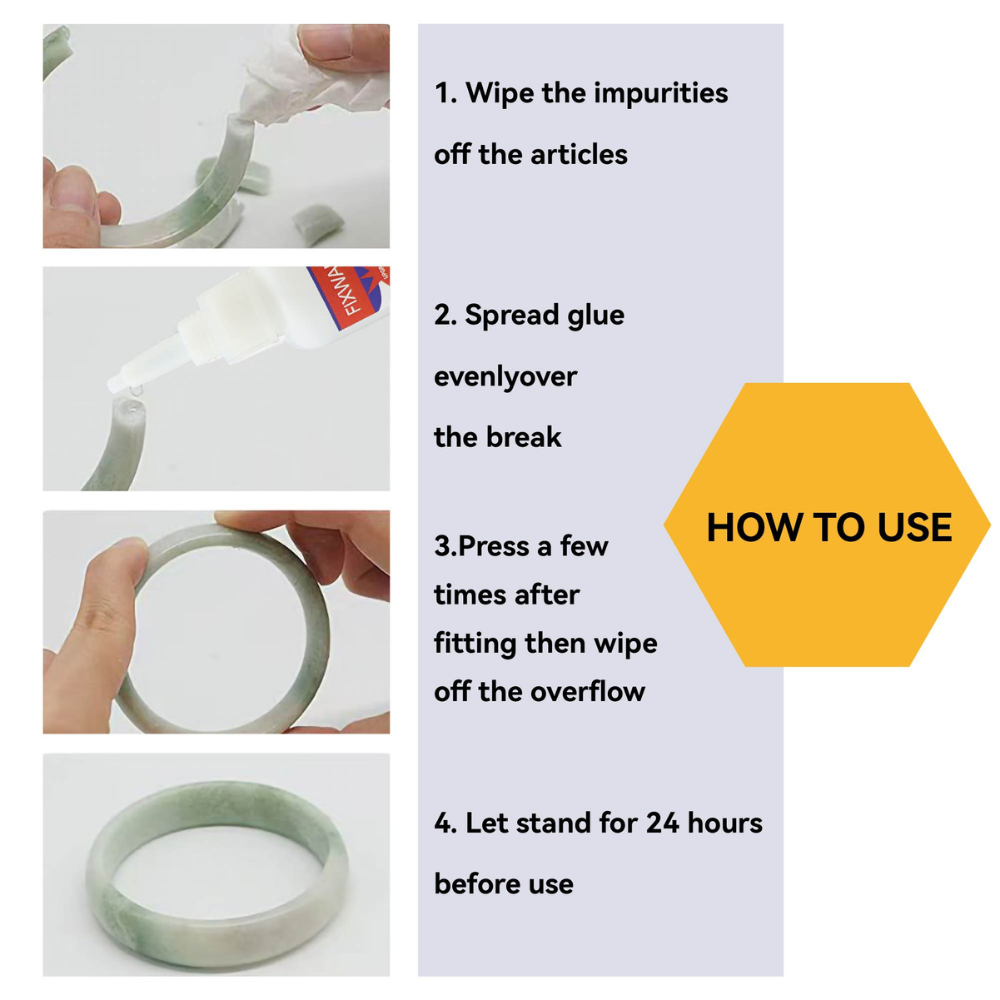 FIXWA

1. Wipe the impurities off the articles

2. Spread glue evenlyover the break

3.Press a few times after fitting then wipe off the overflow

4. Let stand for 24 hours before use

HOW TO USE