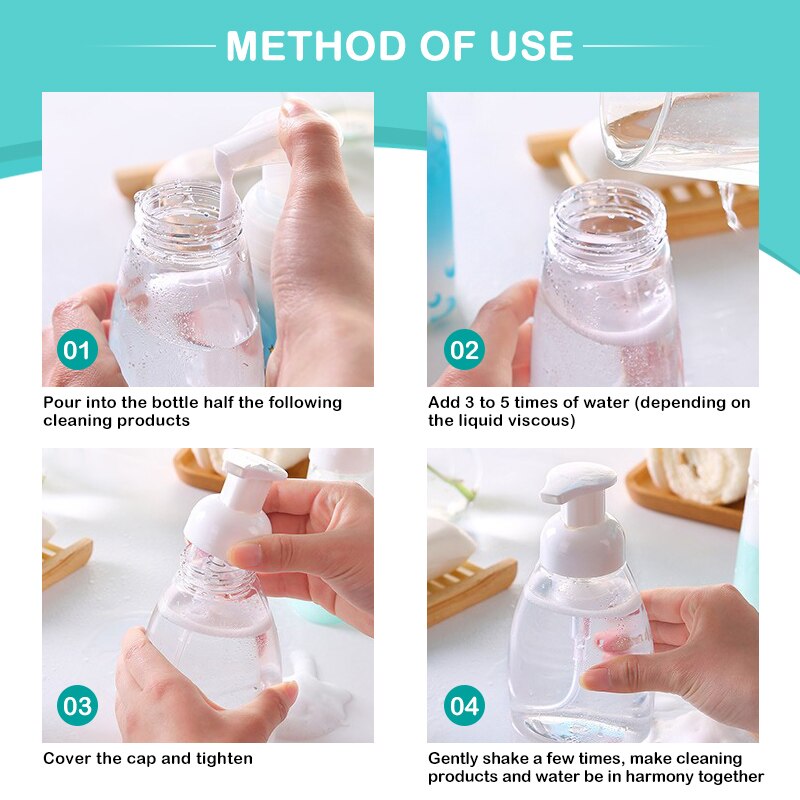 METHOD OF USE

01

Pour into the bottle half the following cleaning products

02

Add 3 to 5 times of water (depending on the liquid viscous)

03

Cover the cap and tighten

04

Gently shake a few times, make cleaning products and water be in harmony together