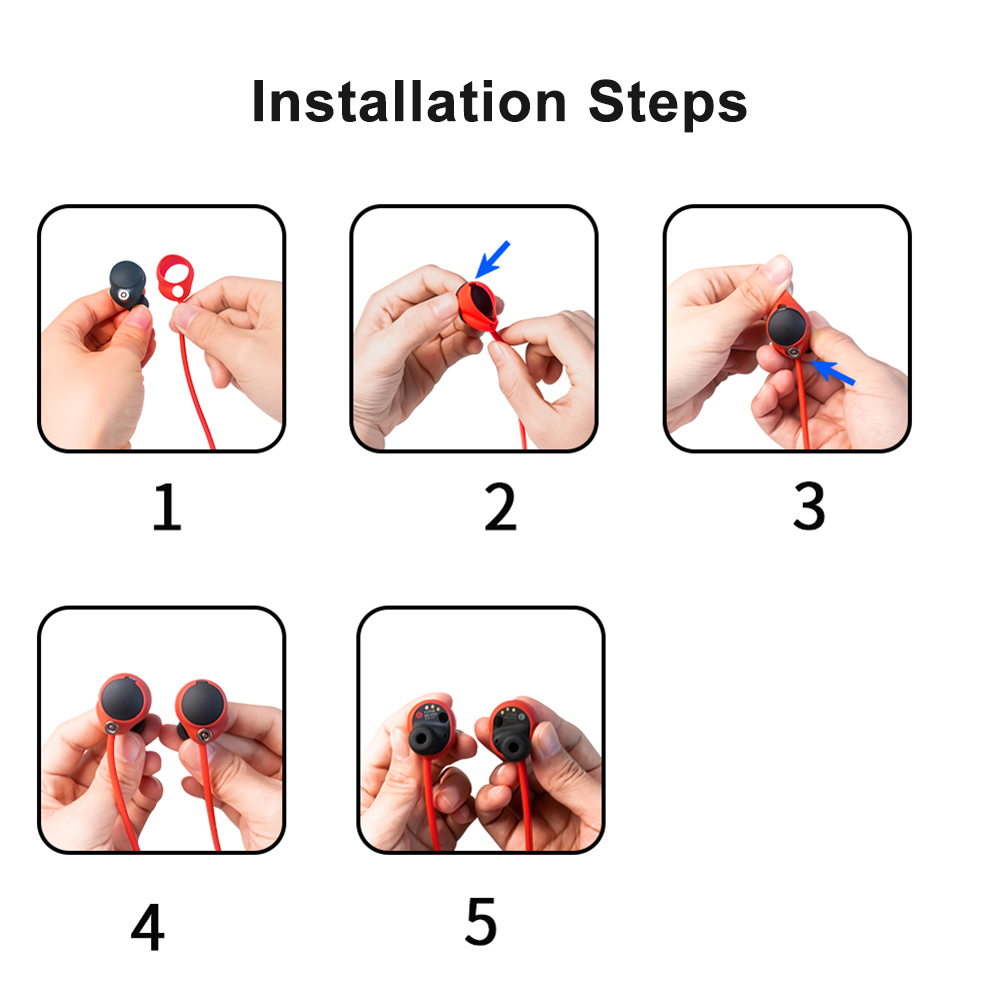 Installation Steps

1

2

3

4

5