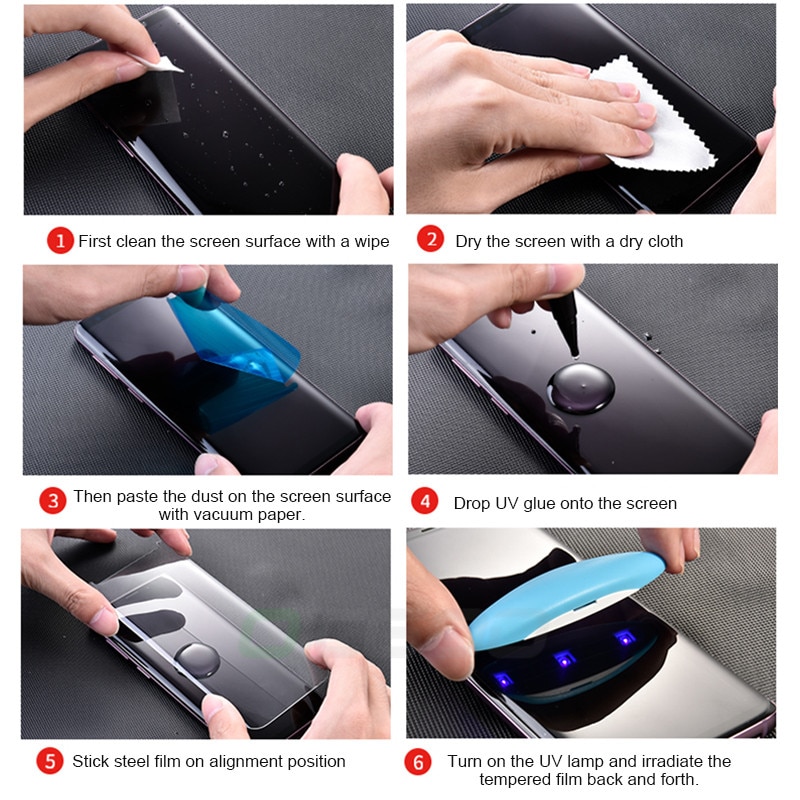 1 First clean the screen surface with a wipe

2 Dry the screen with a dry cloth

3 Then paste the dust on the screen surface with vacuum paper.

4 Drop UV glue onto the screen

5 Stick steel film on alignment position

6 Turn on the UV lamp and irradiate the tempered film back and forth.