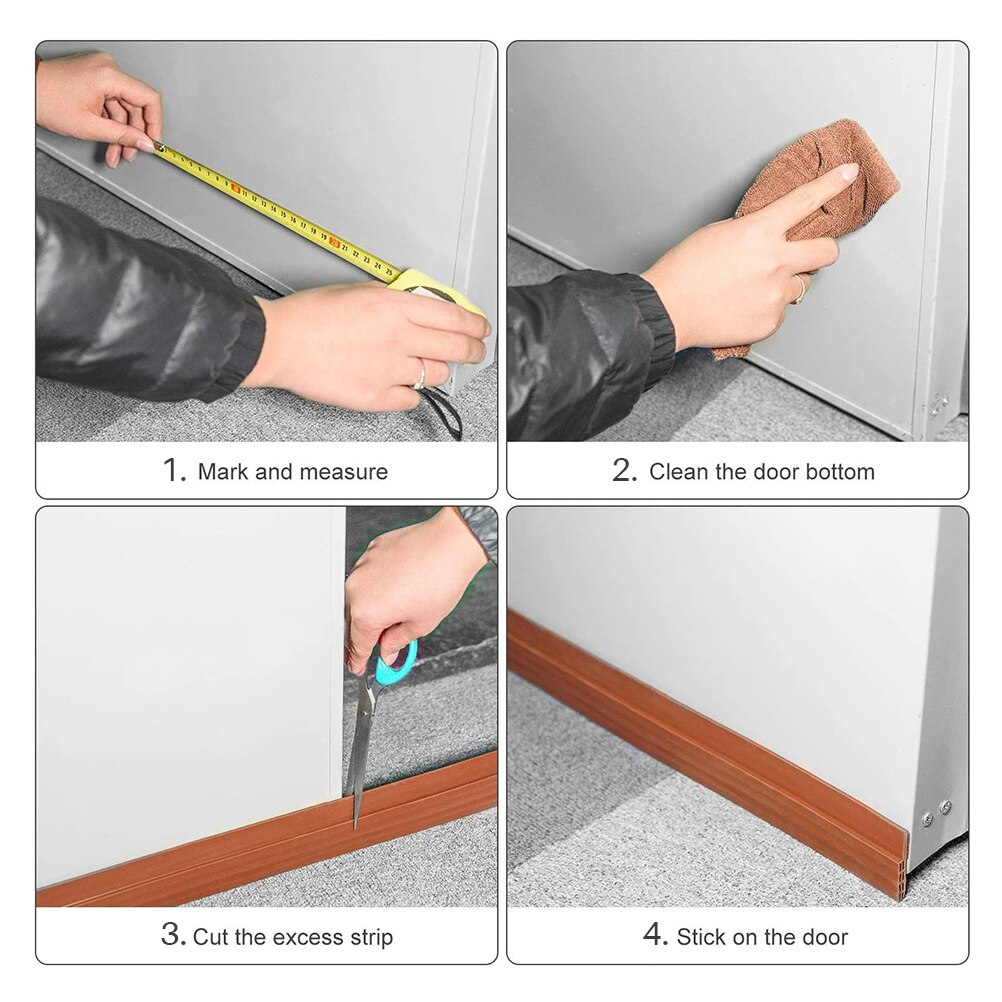 1. Mark and measure

2. Clean the door bottom

3. Cut the excess strip

4. Stick on the door