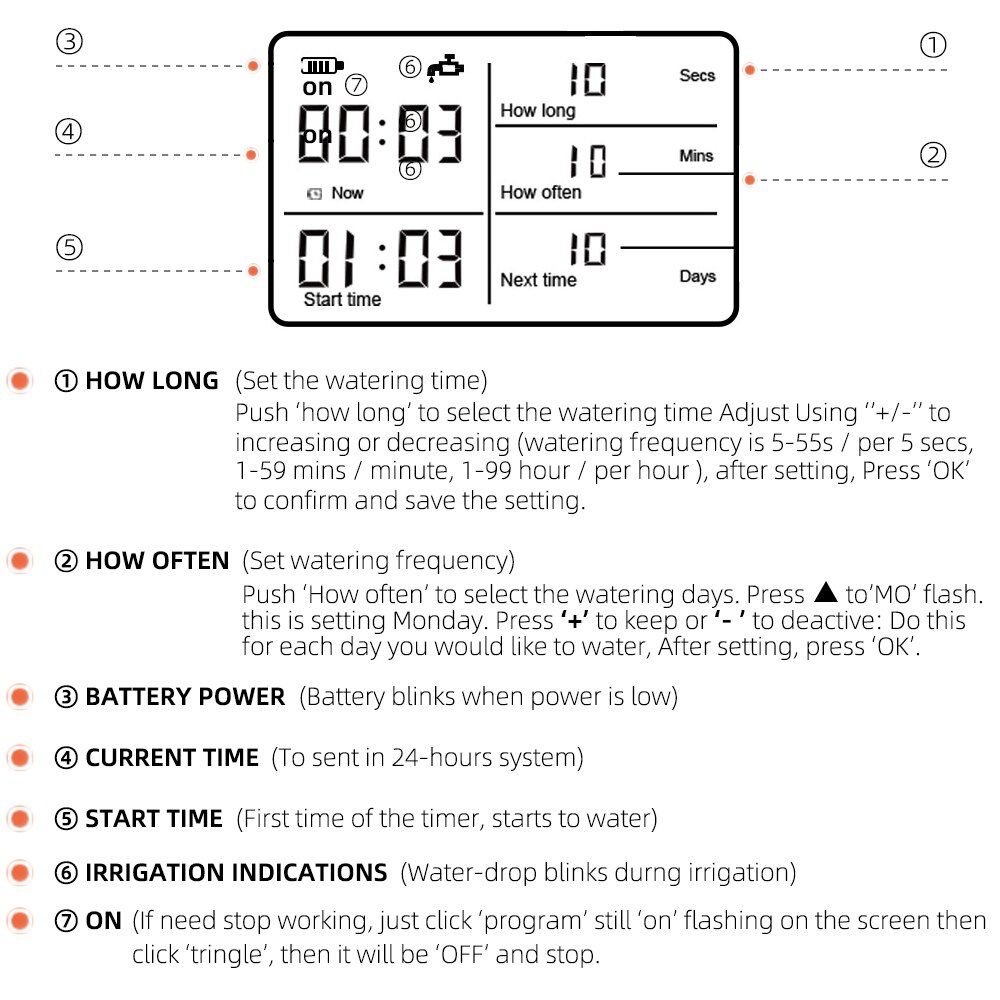 ③

④

⑤

①

②

on ⑦ ⑥

on 00:03 ⑥ ⑥

Now

01:03

Start time

10 Secs

How long

10 Mins

How often

10

Next time Days

① HOW LONG (Set the watering time)
Push 'how long' to select the watering time Adjust Using ''+/-'' to increasing or decreasing (watering frequency is 5-55s / per 5 secs, 1-59 mins / minute, 1-99 hour / per hour ), after setting, Press 'OK' to confirm and save the setting.

② HOW OFTEN (Set watering frequency)
Push 'How often' to select the watering days. Press ▲ to'MO' flash. this is setting Monday. Press '+' to keep or '- ' to deactive: Do this for each day you would like to water, After setting, press 'OK'.

③ BATTERY POWER (Battery blinks when power is low)

④ CURRENT TIME (To sent in 24-hours system)

⑤ START TIME (First time of the timer, starts to water)

⑥ IRRIGATION INDICATIONS (Water-drop blinks durng irrigation)

⑦ ON (If need stop working, just click 'program' still 'on' flashing on the screen then click 'tringle', then it will be 'OFF' and stop.