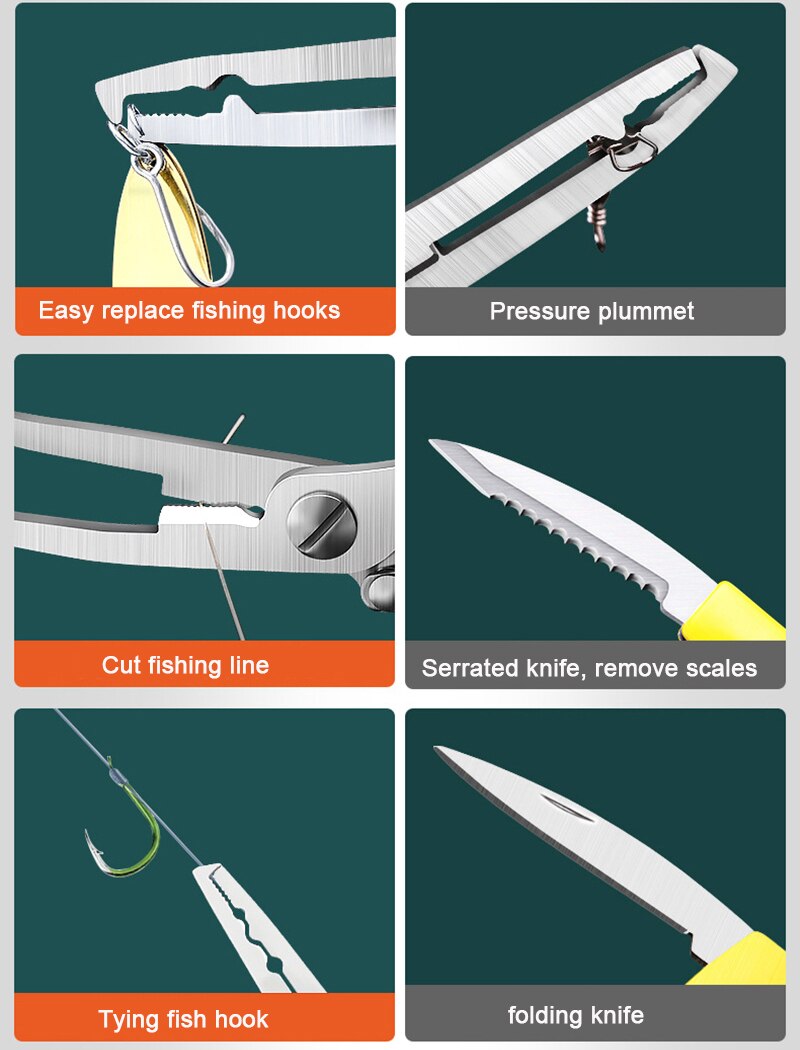 Easy replace fishing hooks

Pressure plummet

Cut fishing line

Serrated knife, remove scales

Tying fish hook

folding knife